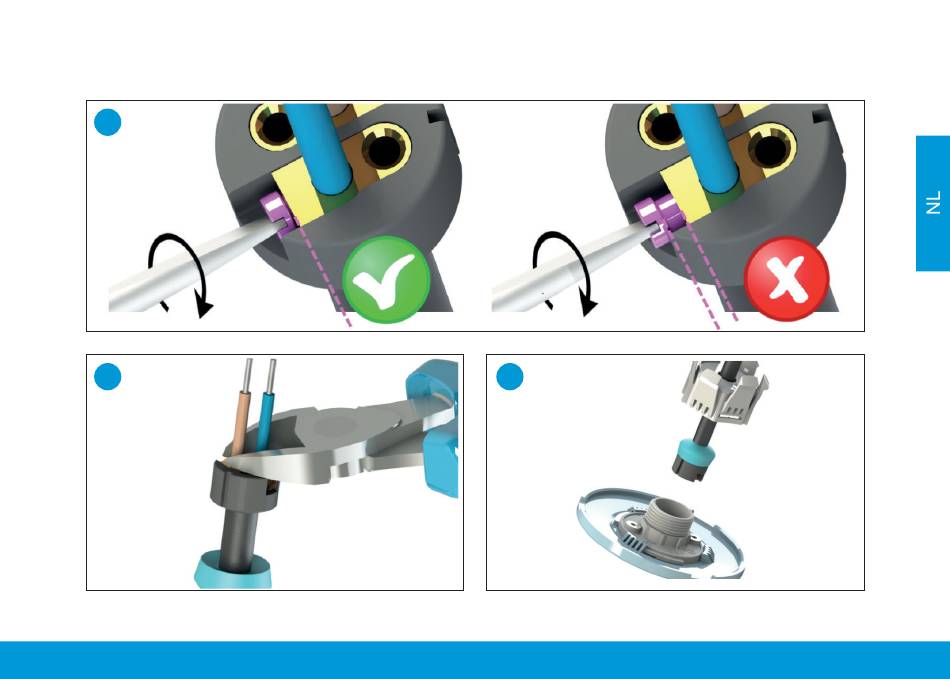 NL