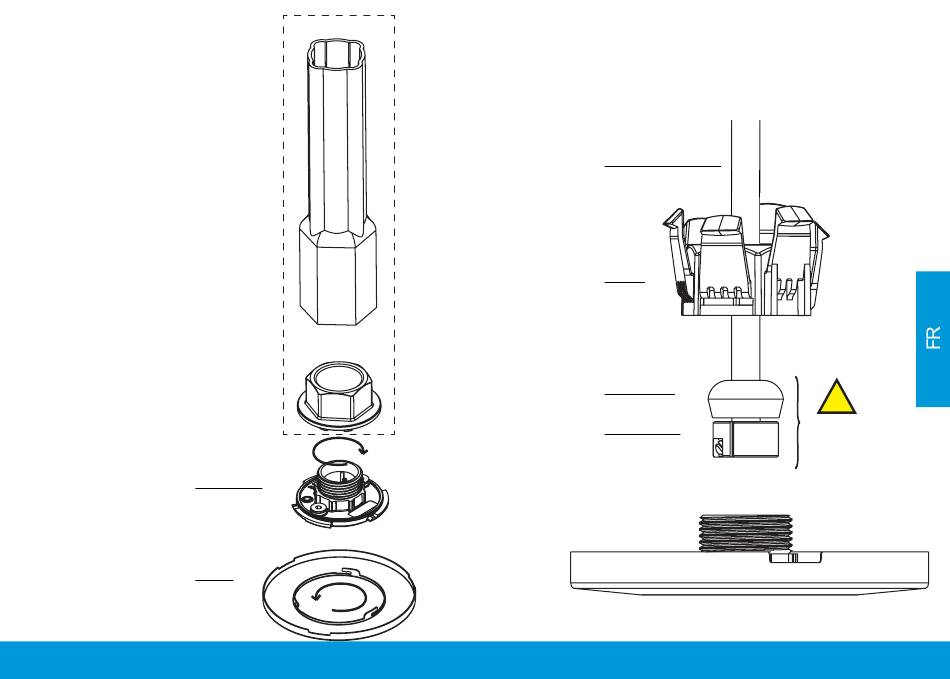 FR