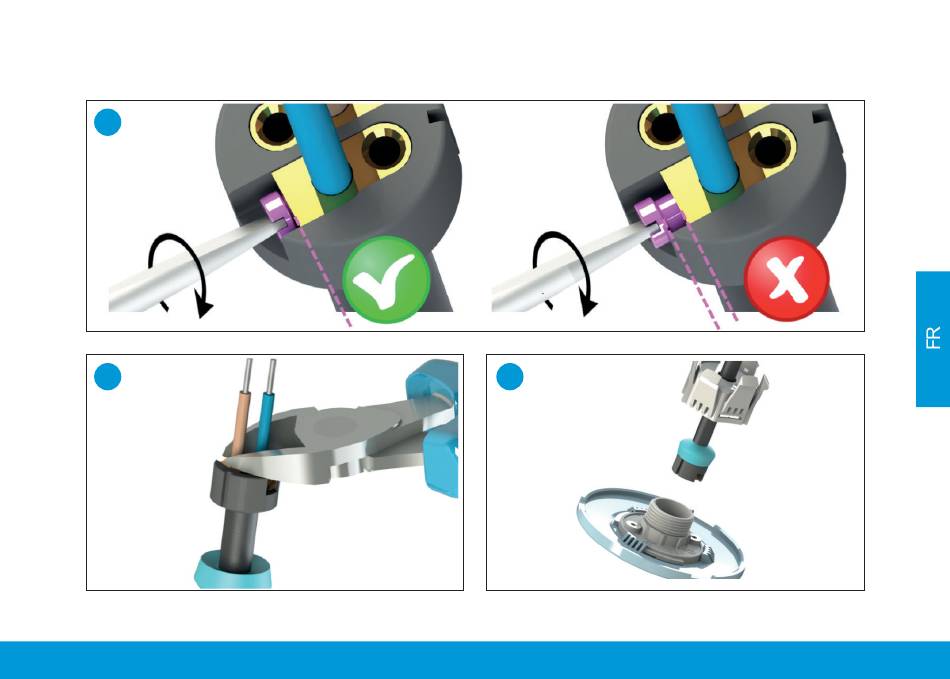 FR