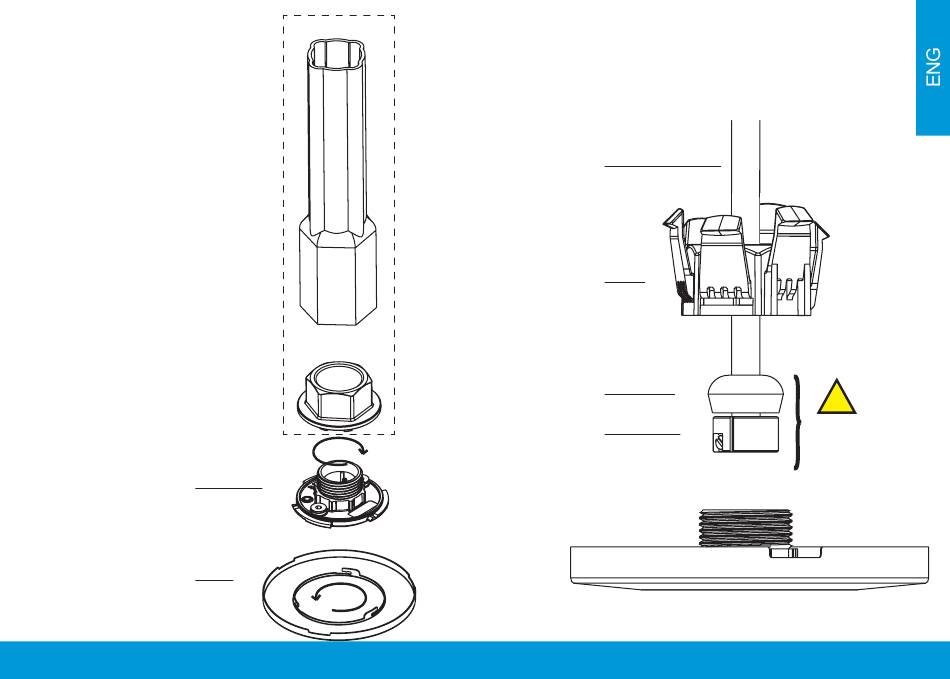 ENG