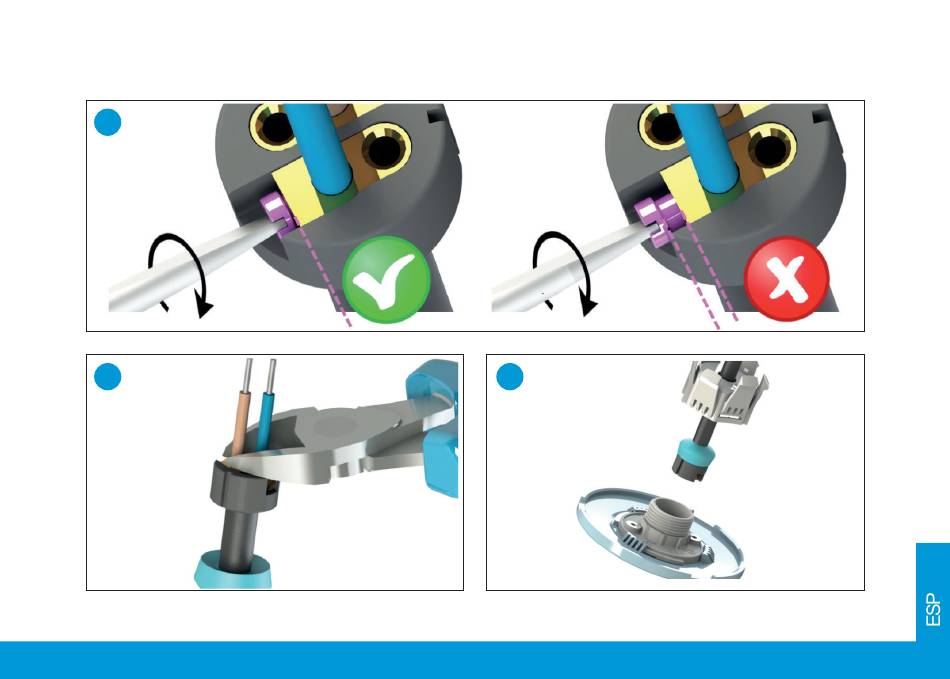 ESP