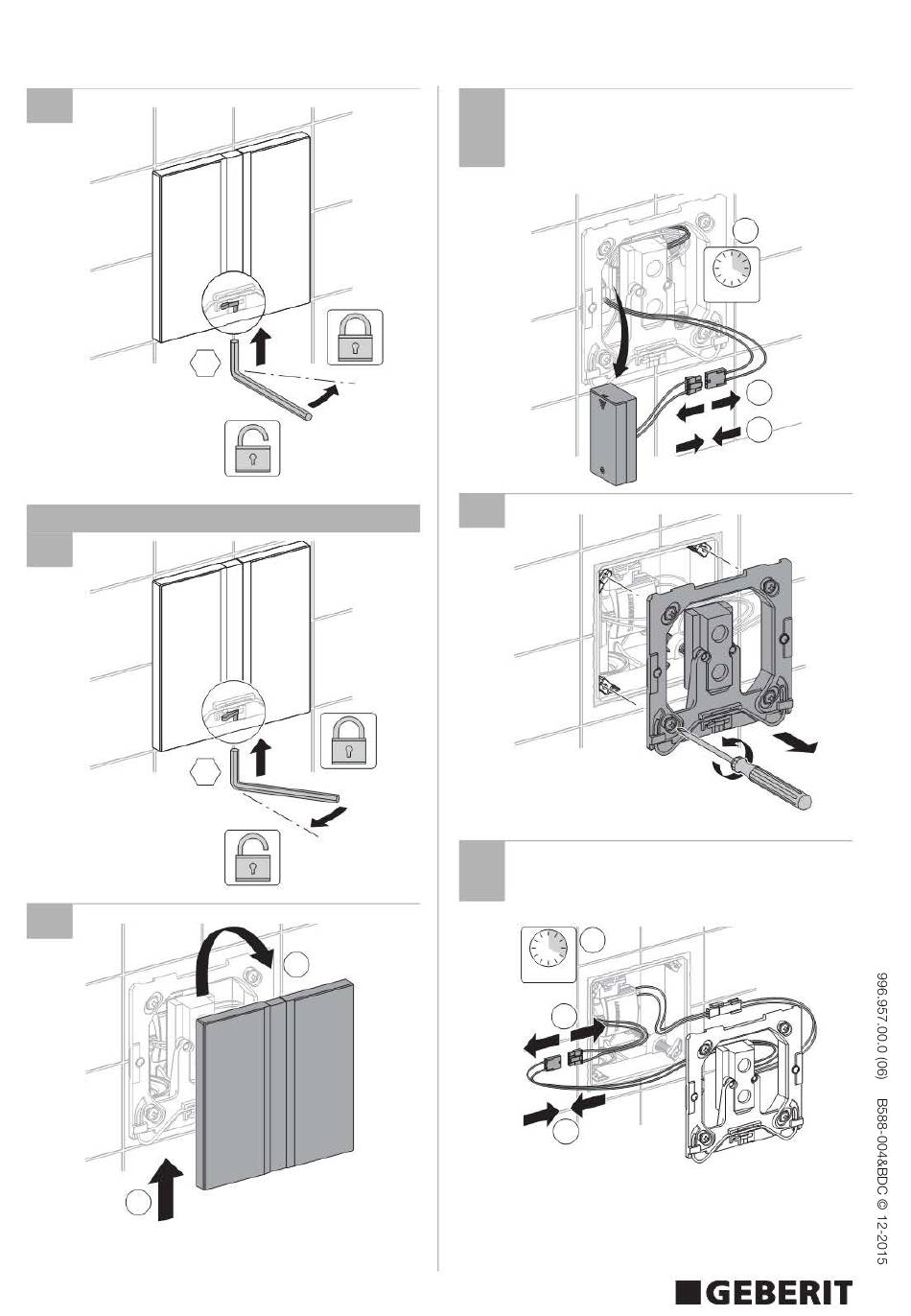 996.957.00.0 (06) B588-004&BDC © 12-2015

GEBERIT