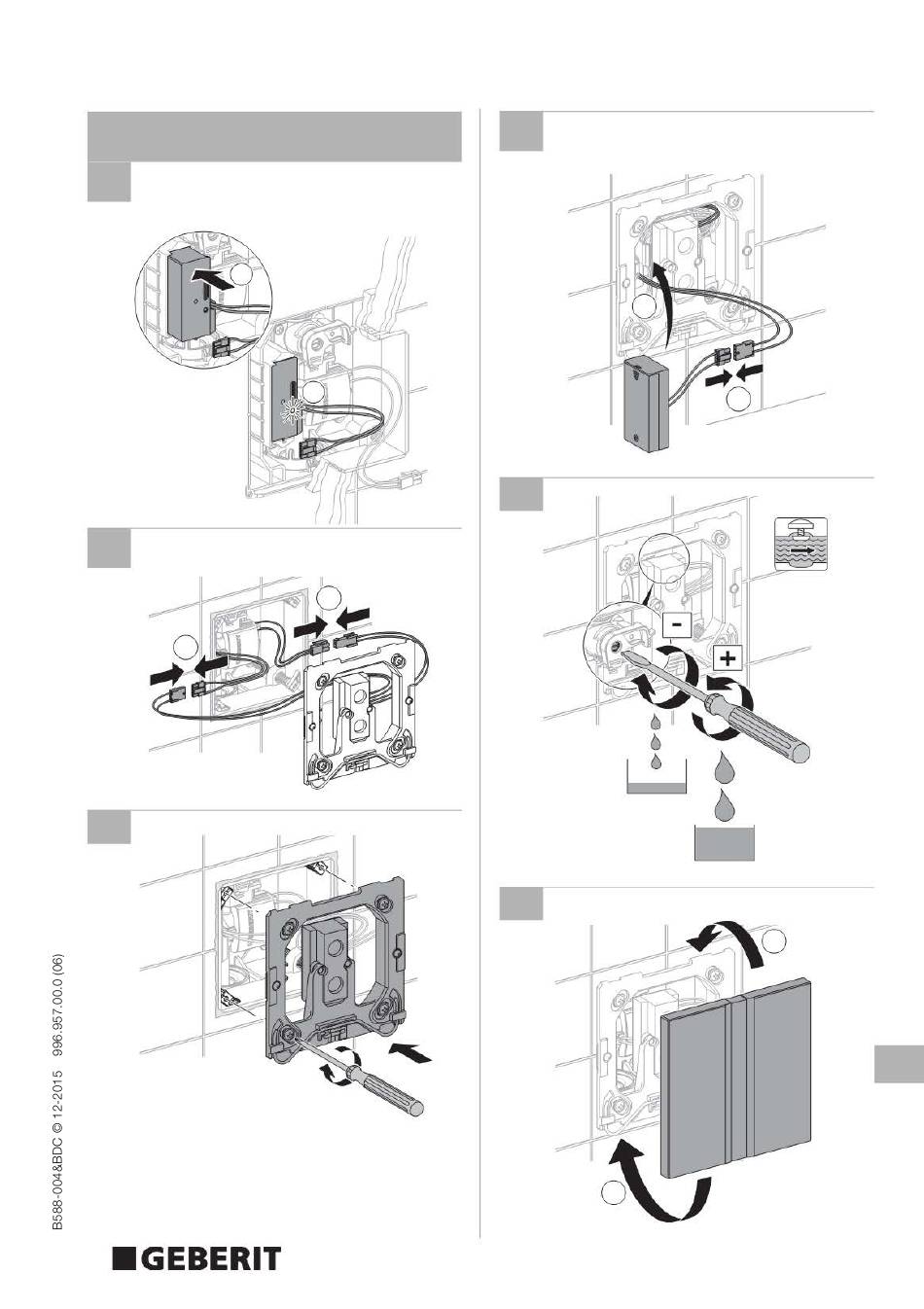 -

+

B588-004&BDC © 12-2015 996.957.00.0 (06)

GEBERIT