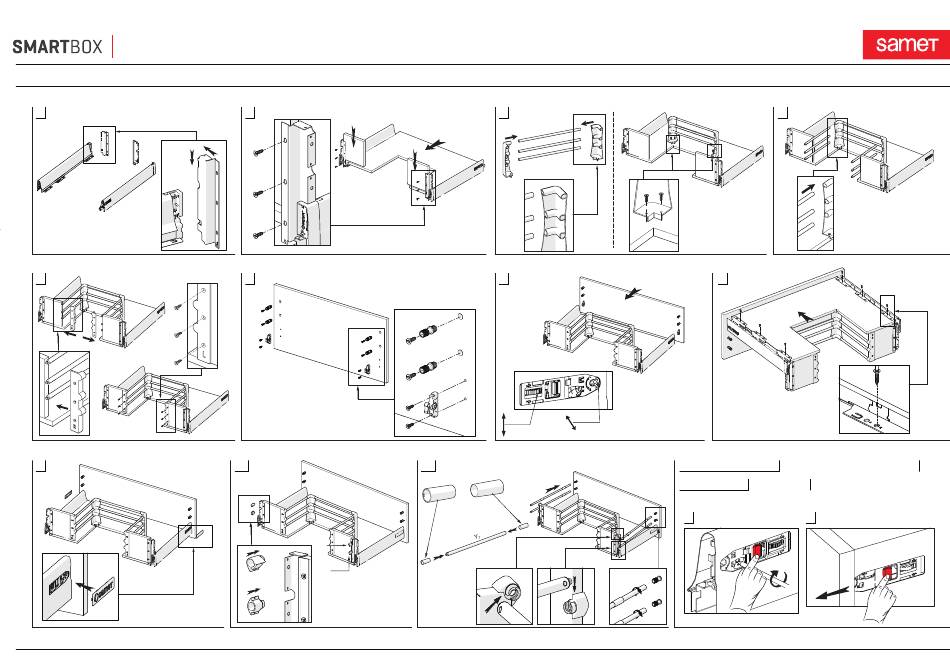 SMARTBOX

samet