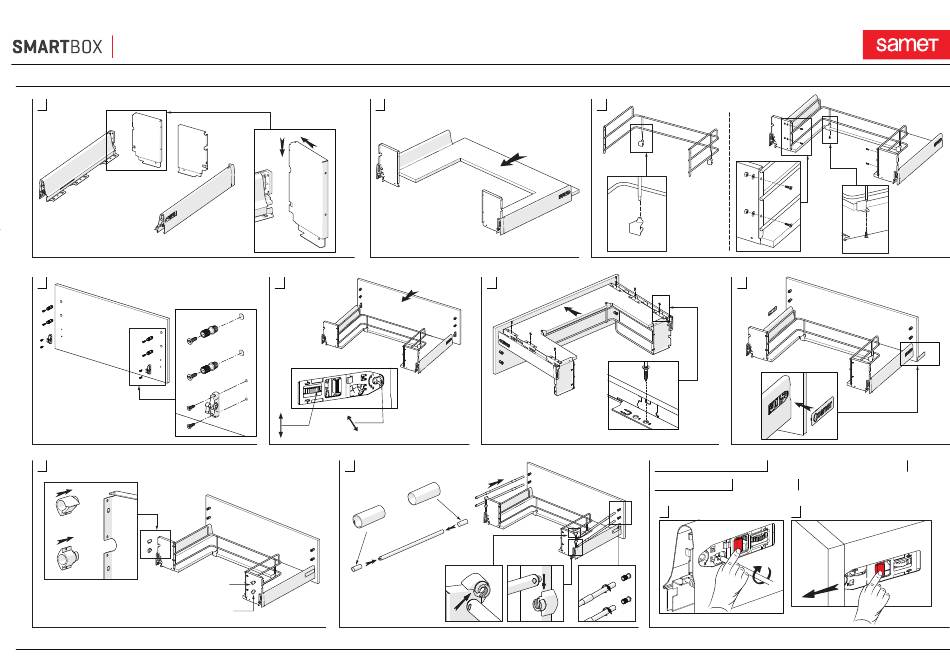 SMARTBOX

samet