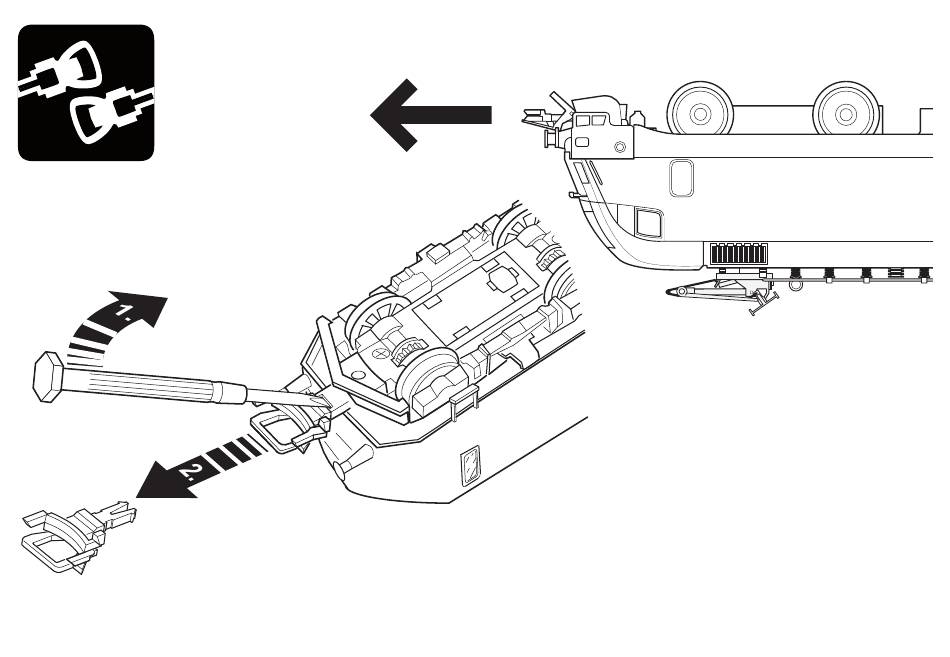 1.

2.