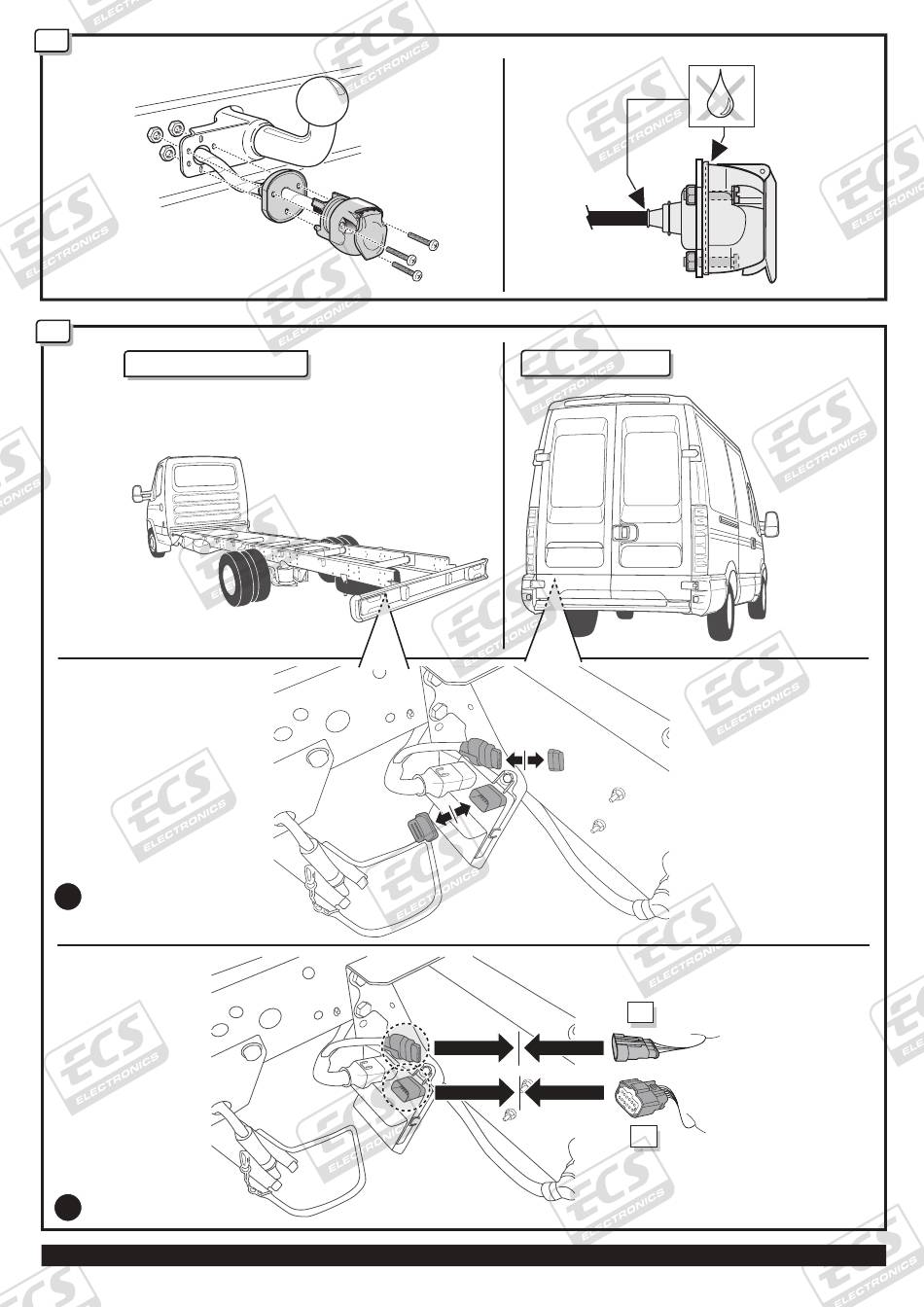 ECS ELECTRONICS