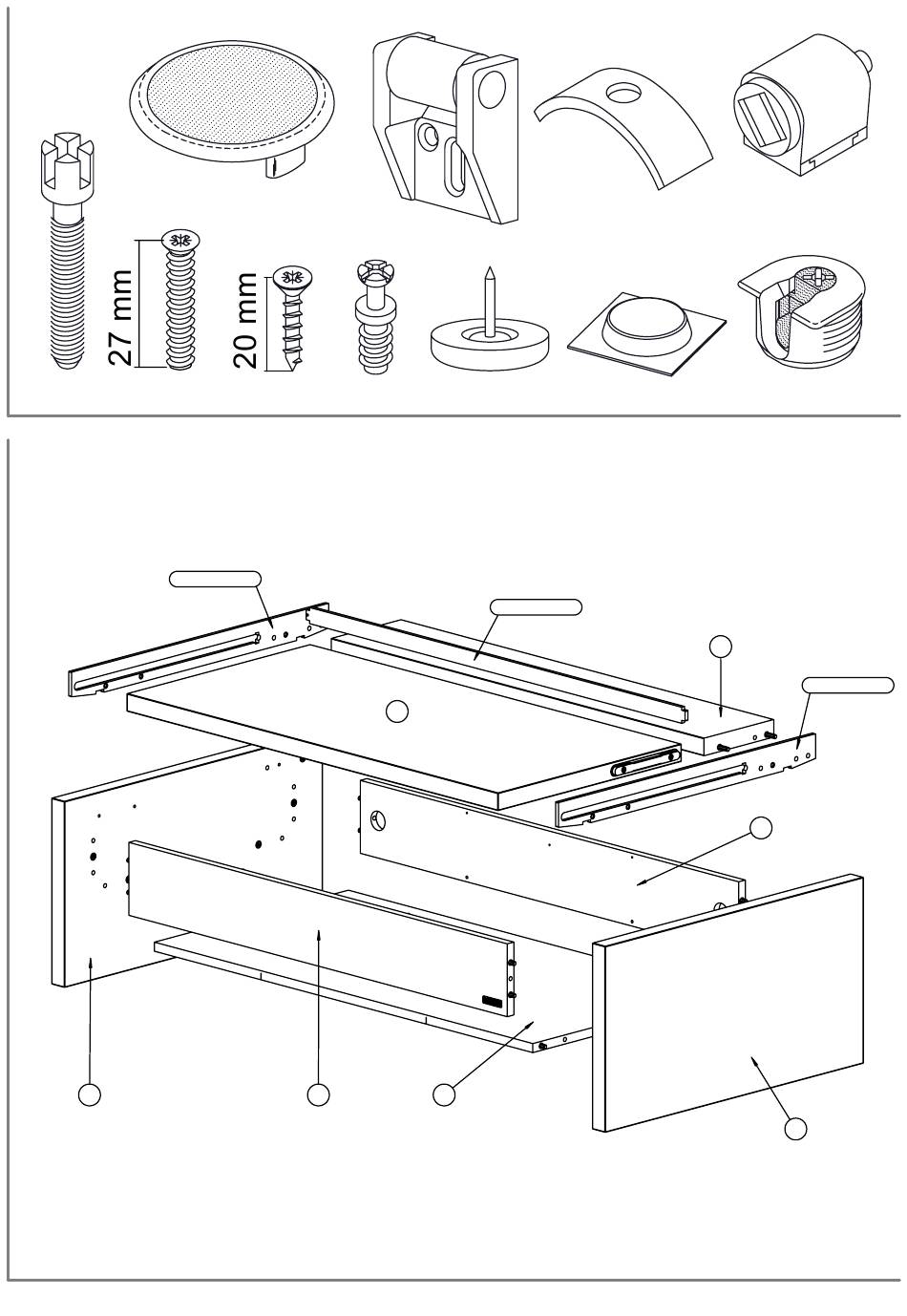 27 mm
20 mm