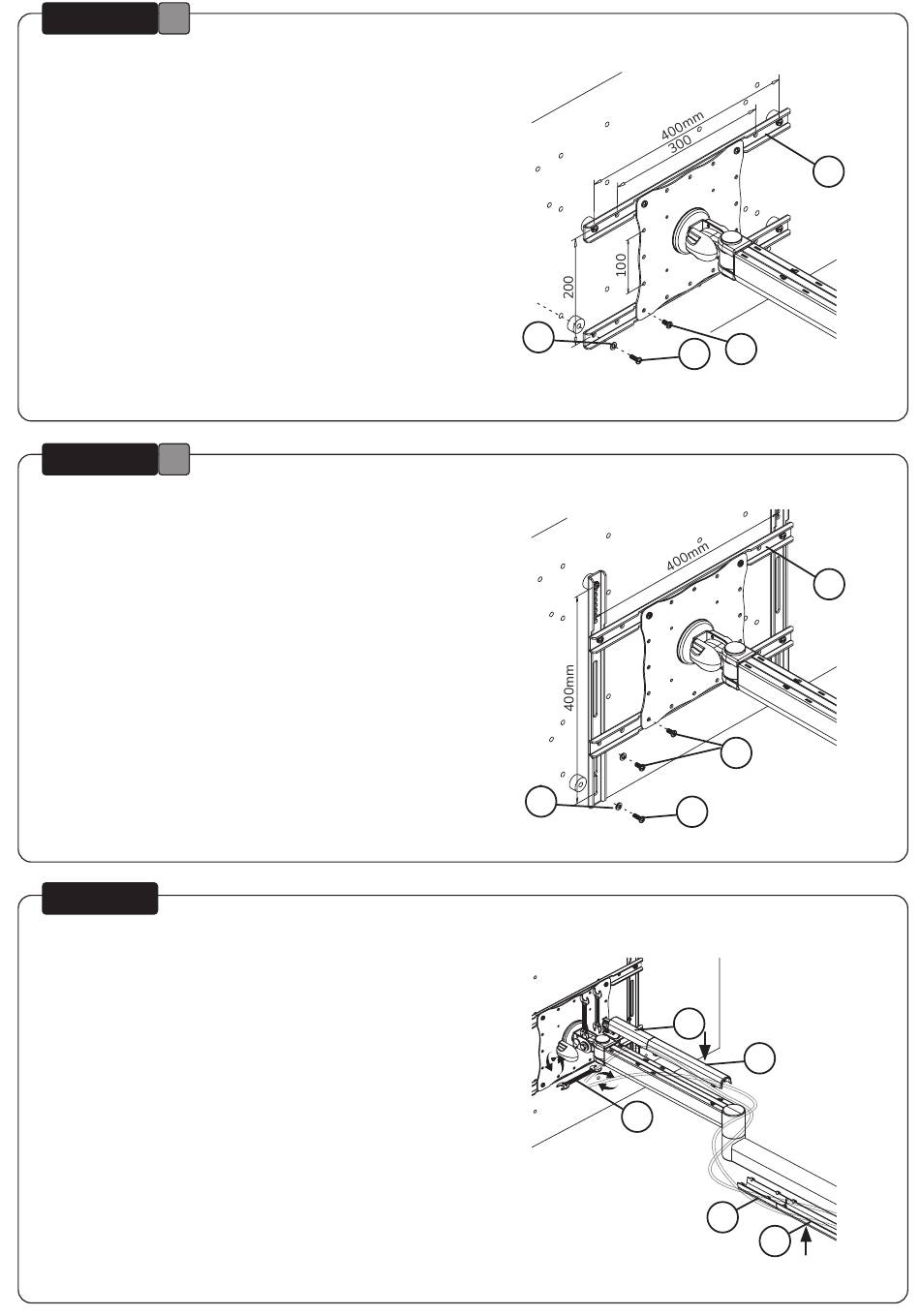 400mm
300
100
200

400mm
400mm