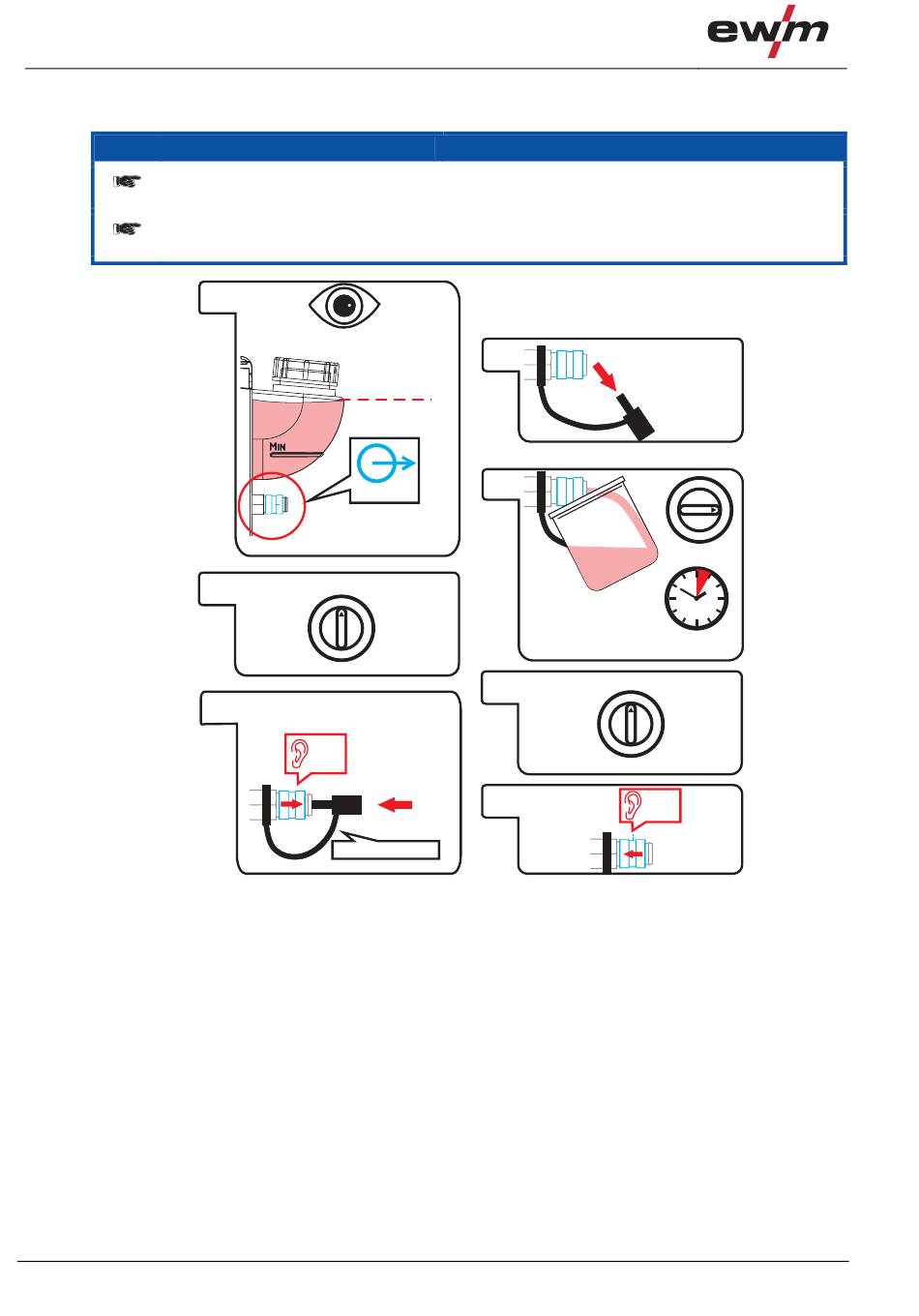 ewm

MIN