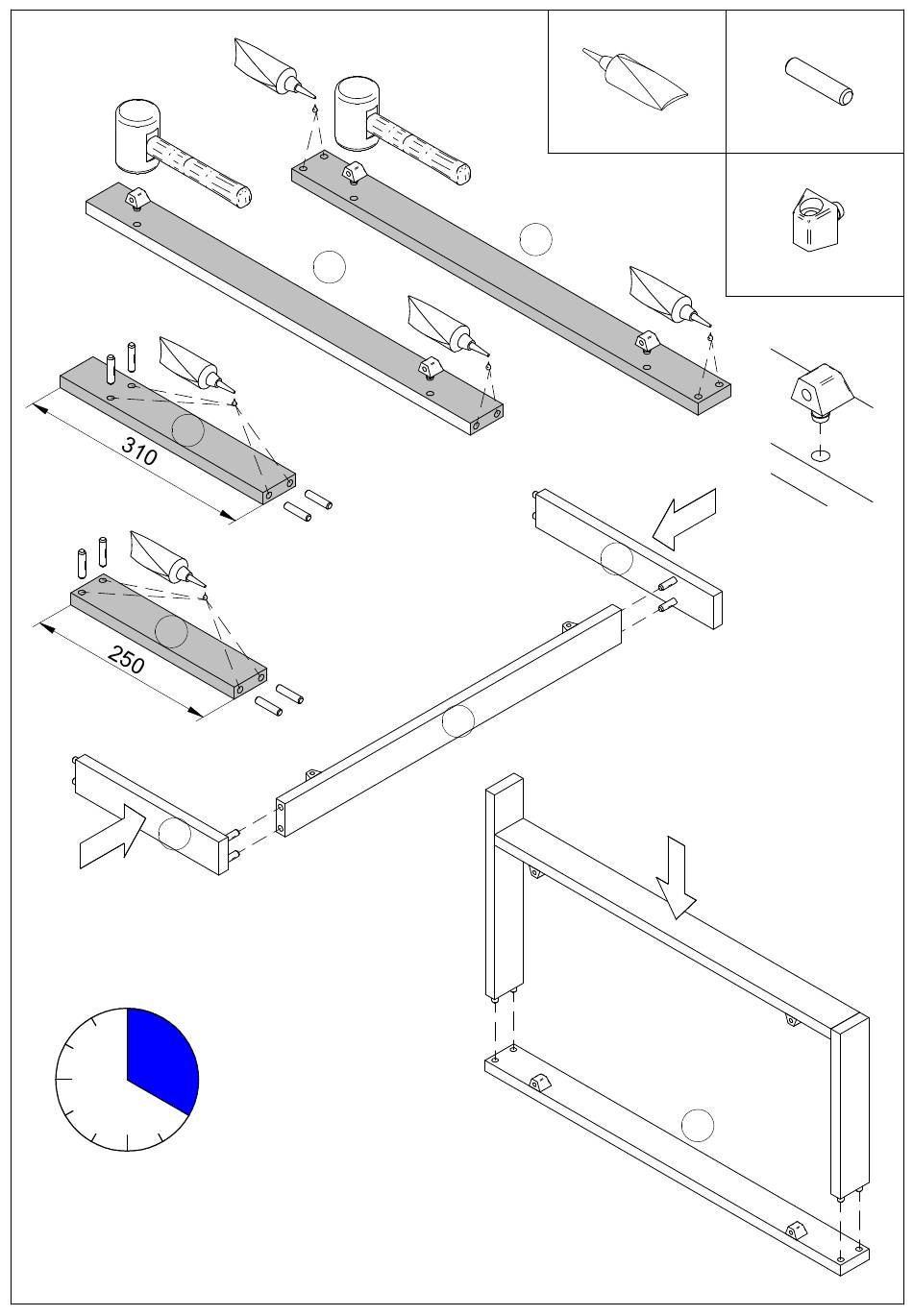 310

250