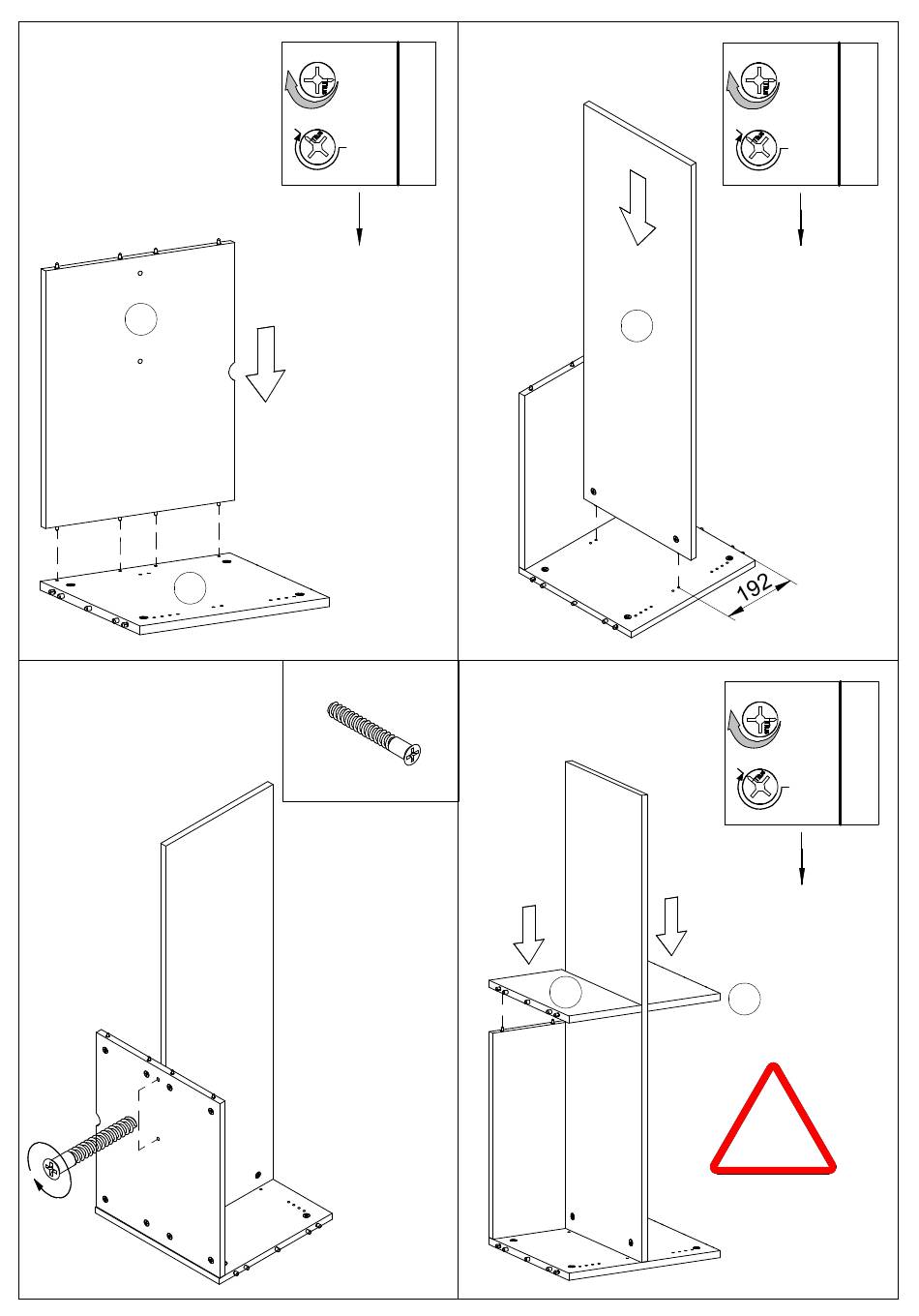 192