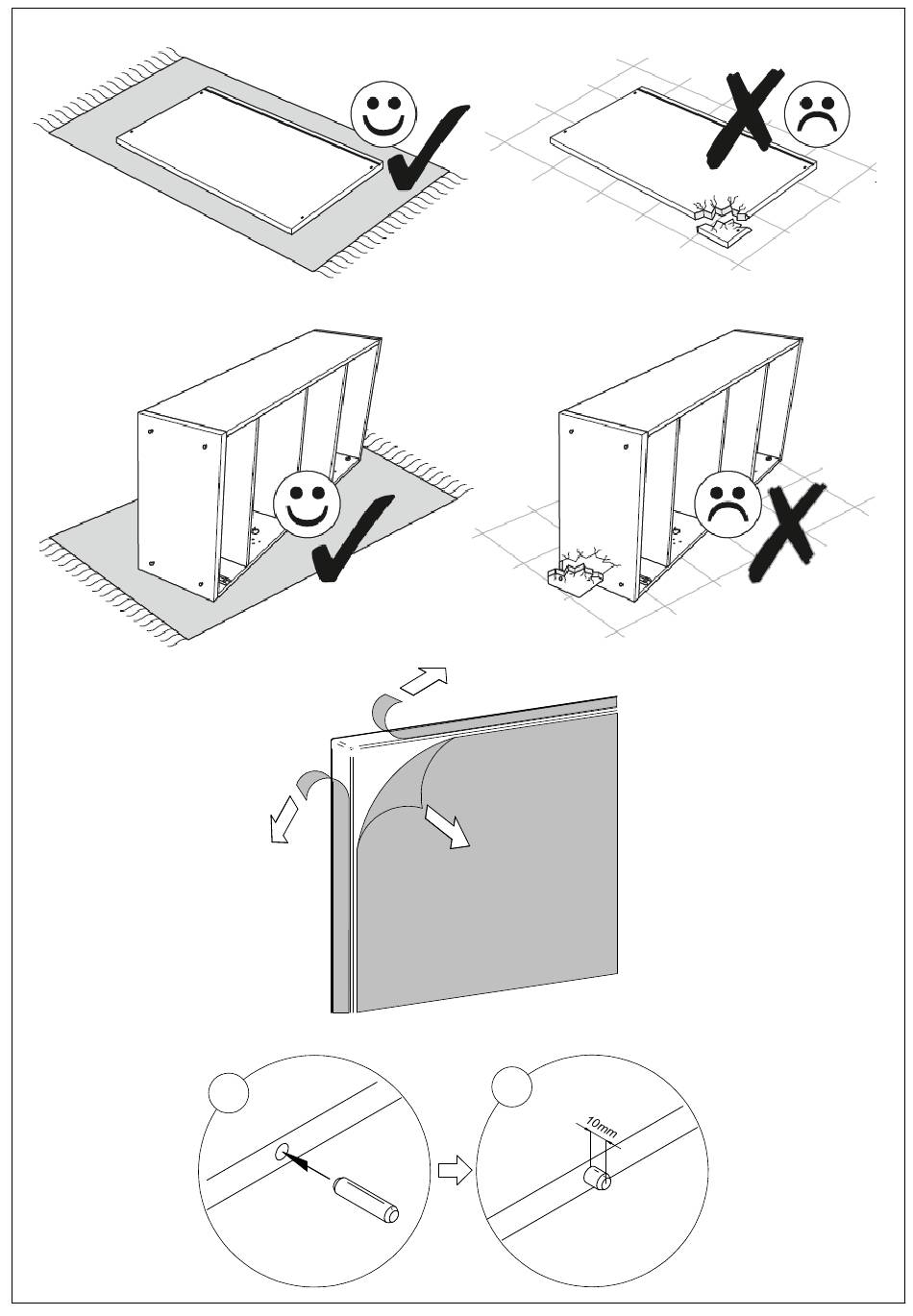 10mm