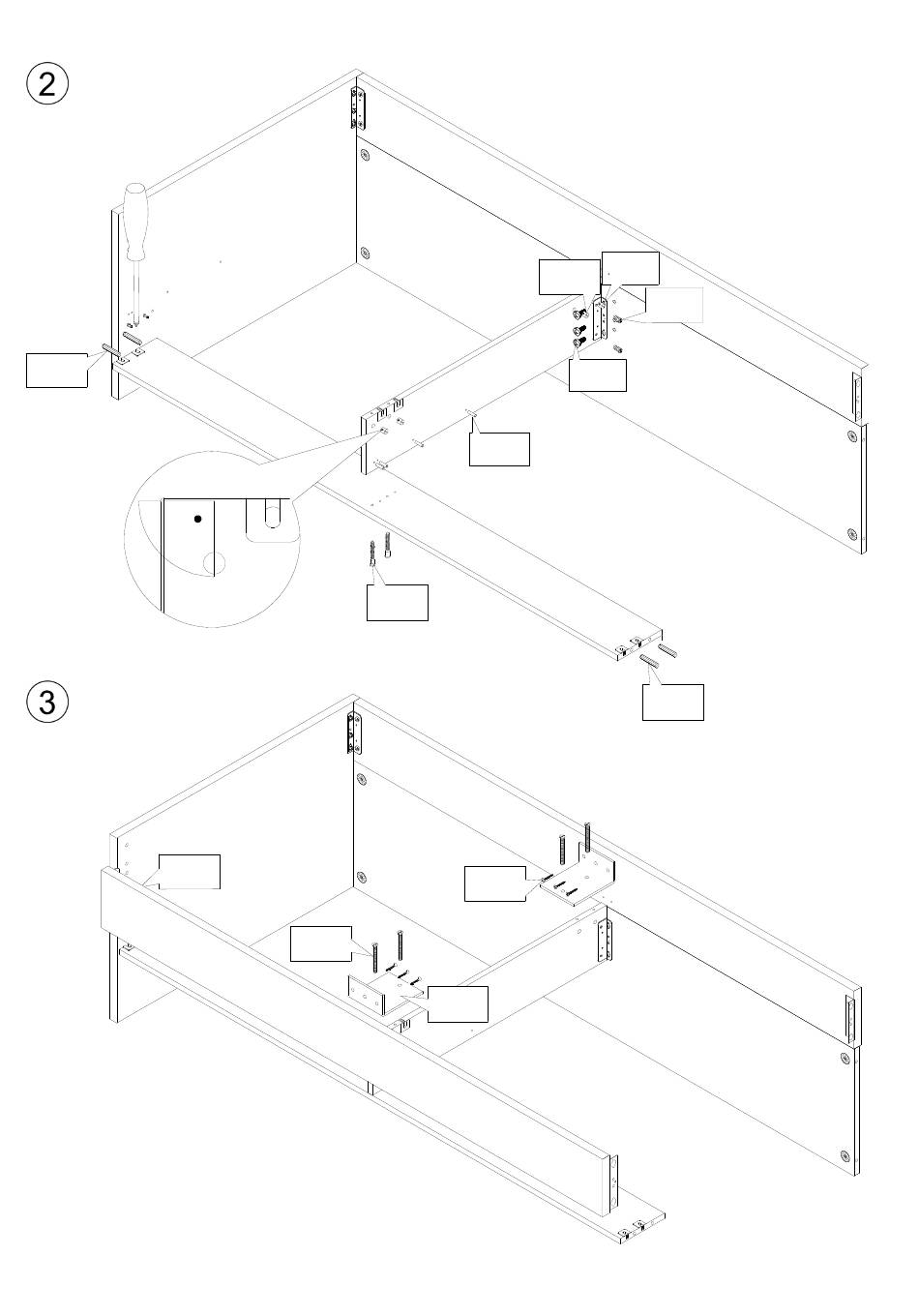 2

3