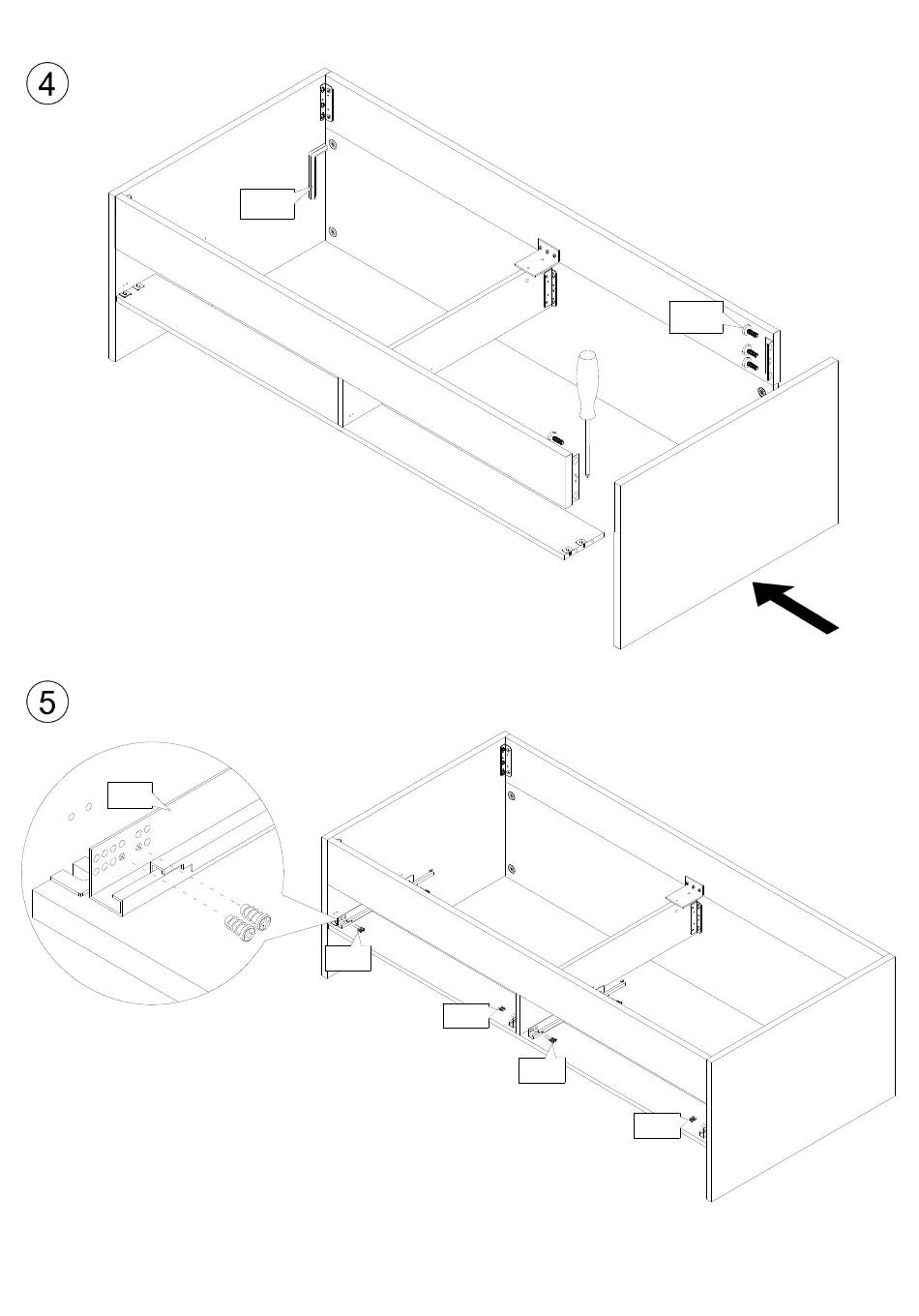 4

5