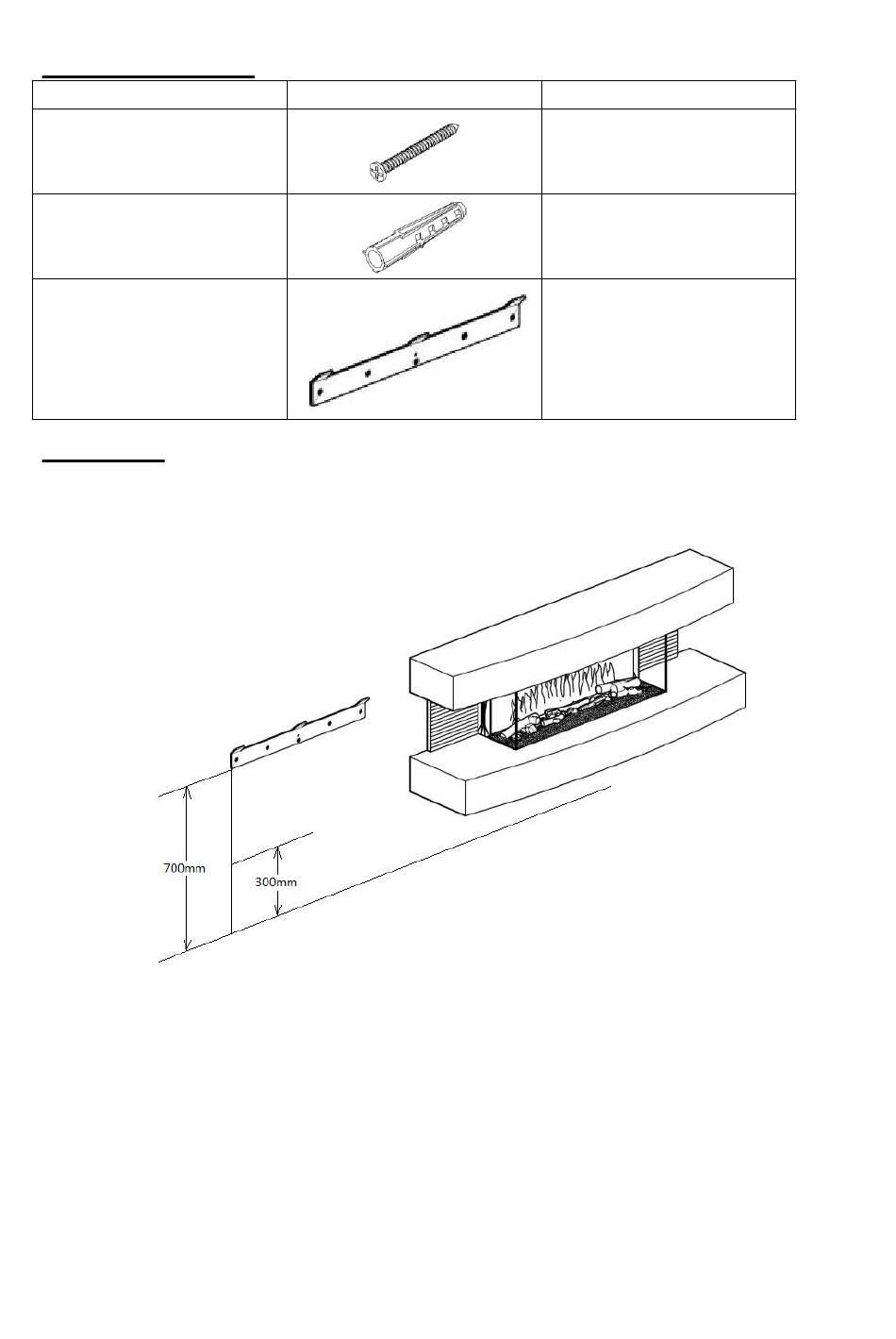 700mm

300mm