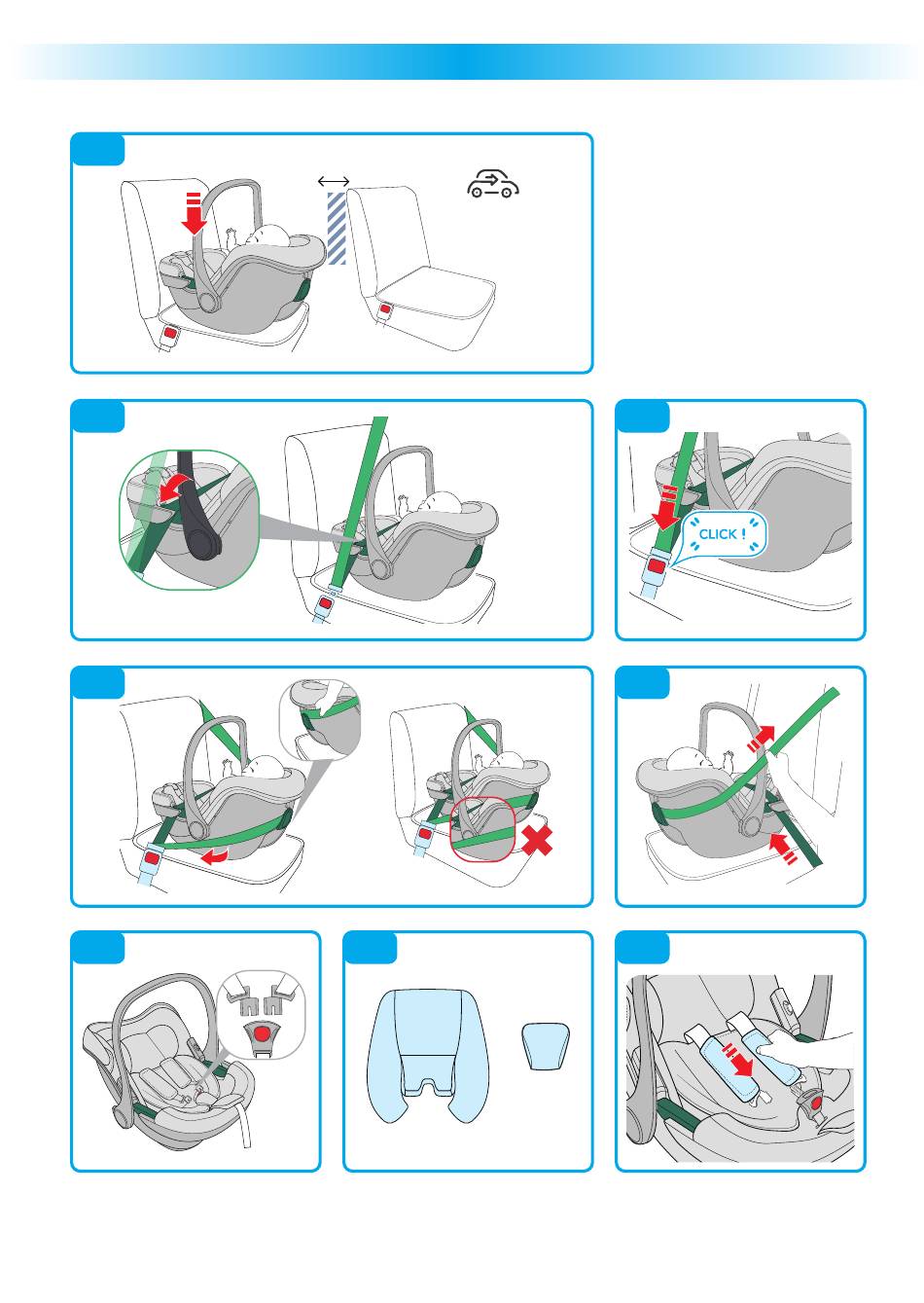 CLICK !