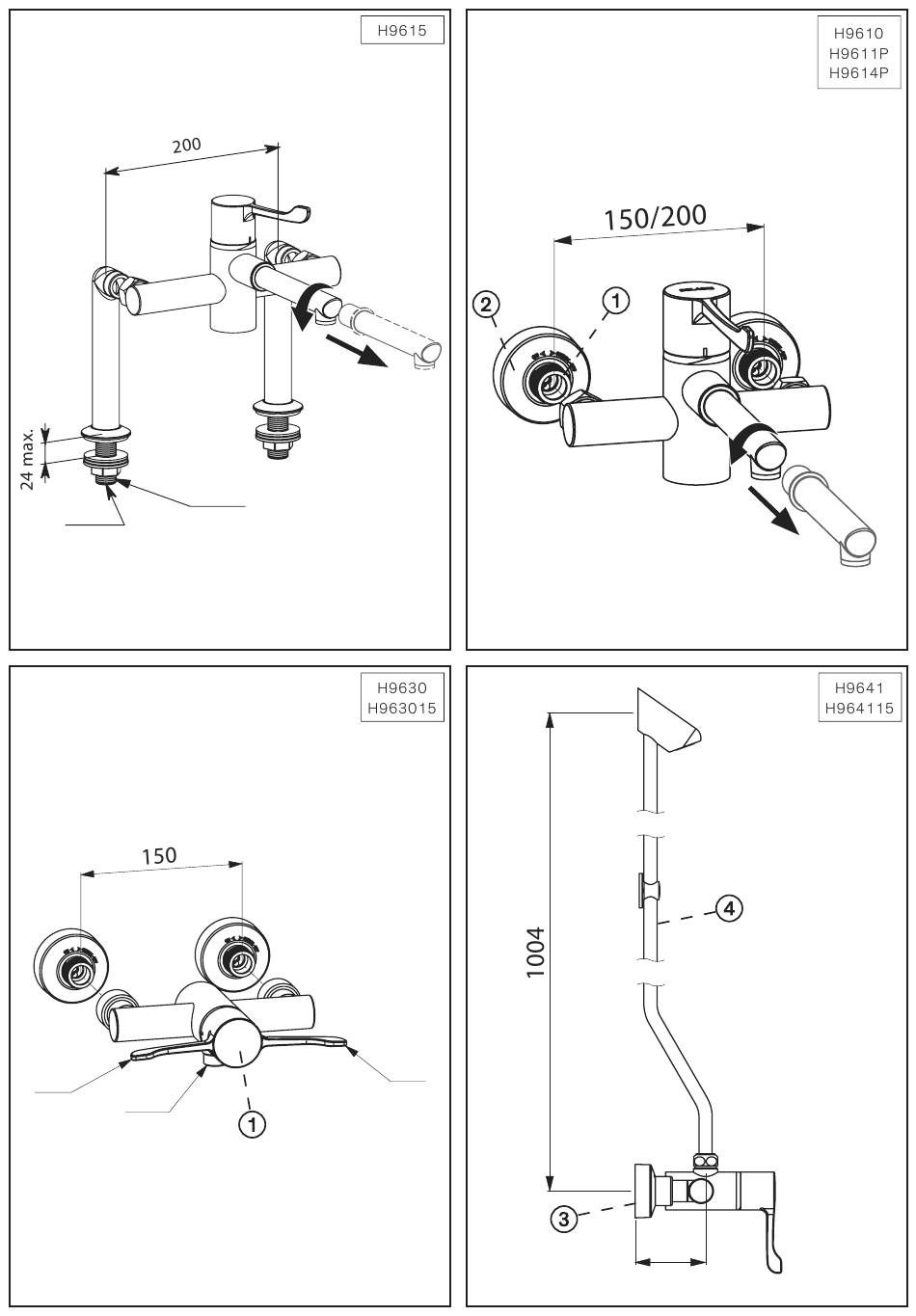 H9615

200

24 max.

H9610
H9611P
H9614P

150/200

2

1

H9630
H963015

150

1

H9641
H964115

1004

4

3