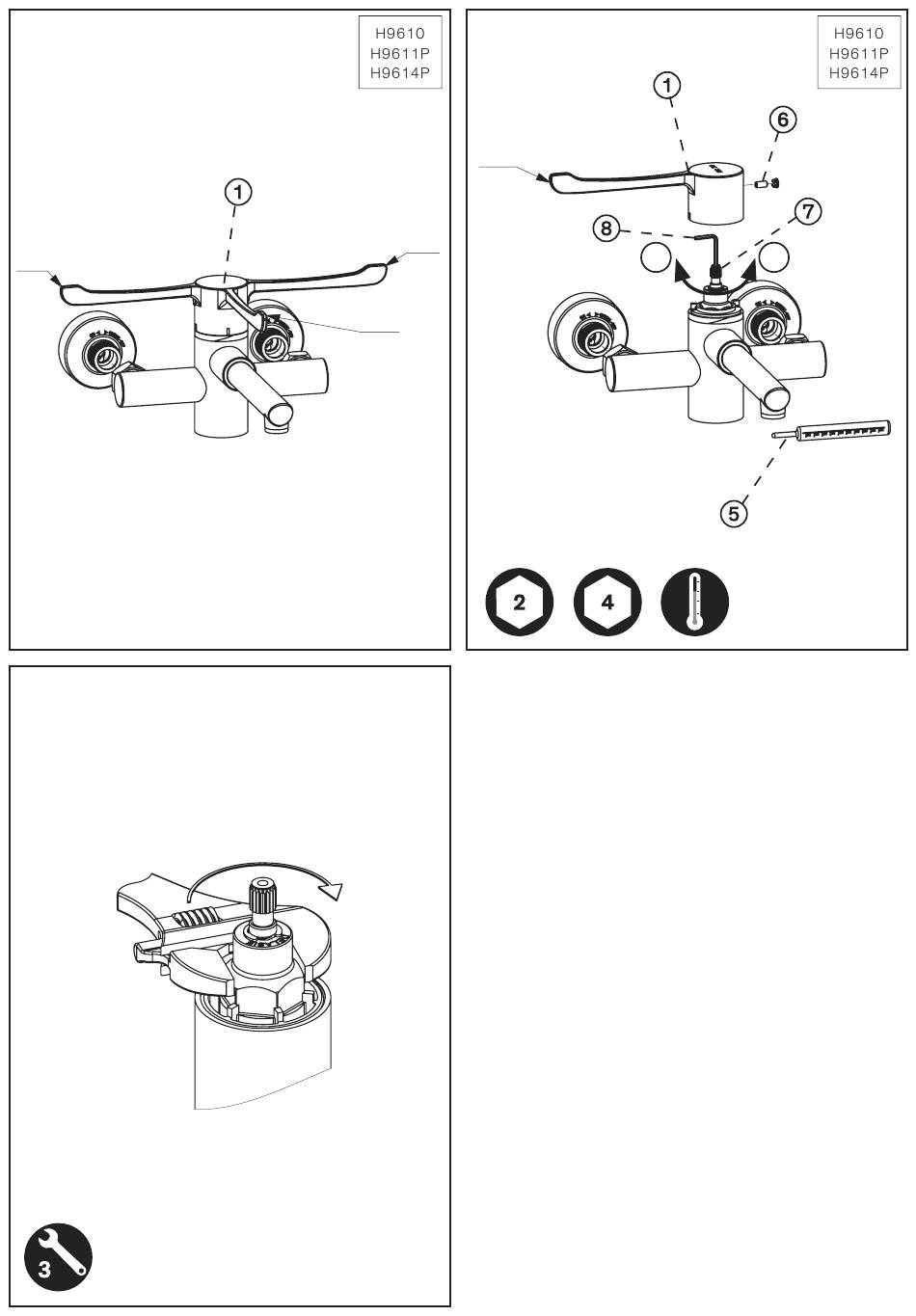 H9610
H9611P
H9614P

1

H9610
H9611P
H9614P

1

6

7

8

5

2

4

3