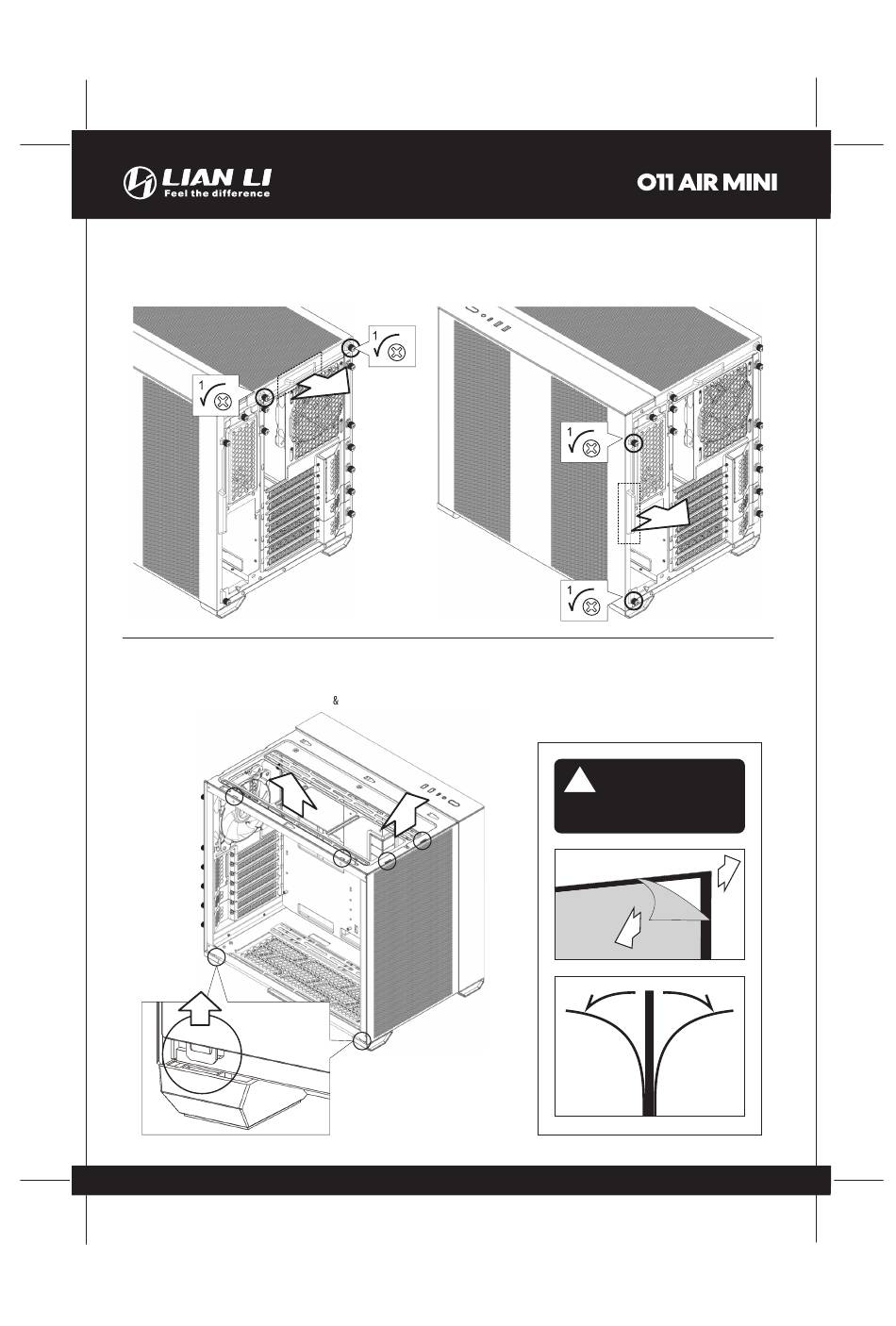 LIAN LI
Feel the difference

O11 AIR MINI

1

1

1

1

&