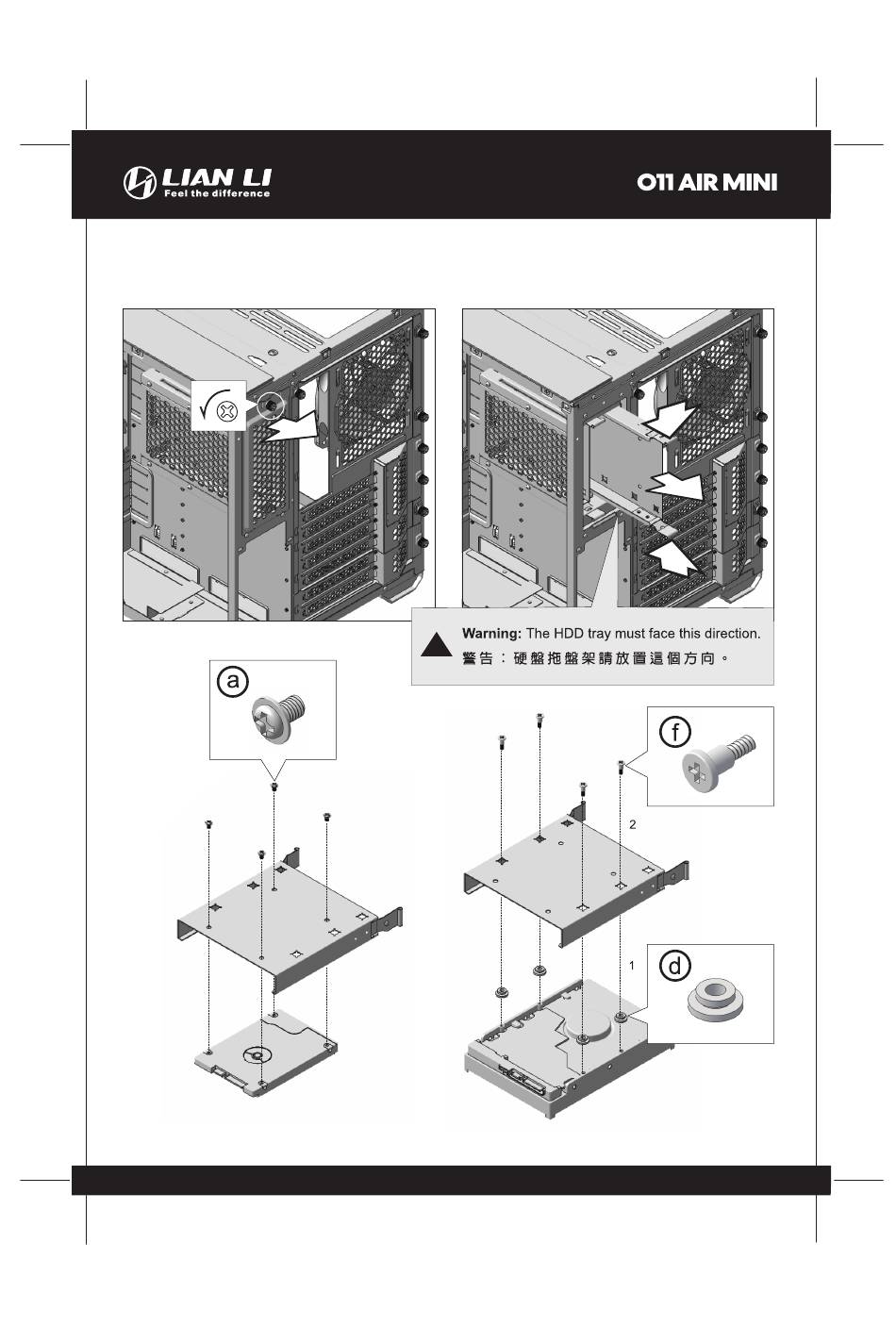 LIAN LI
Feel the difference

O11 AIR MINI

Warning: The HDD tray must face this direction.
警告：硬盤拖盤架請放置這個方向。

a

f

2

1

d