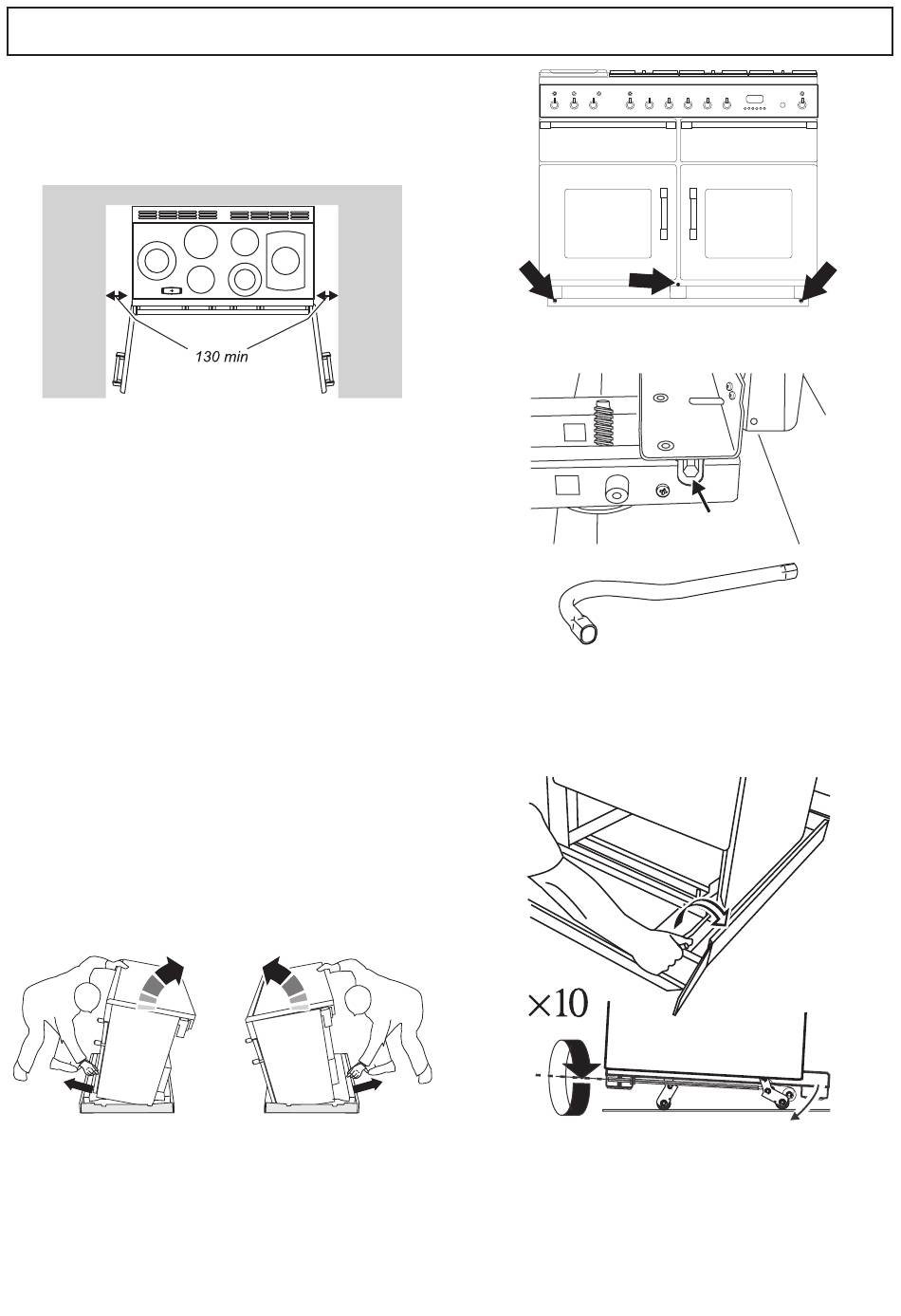 130 min

×10