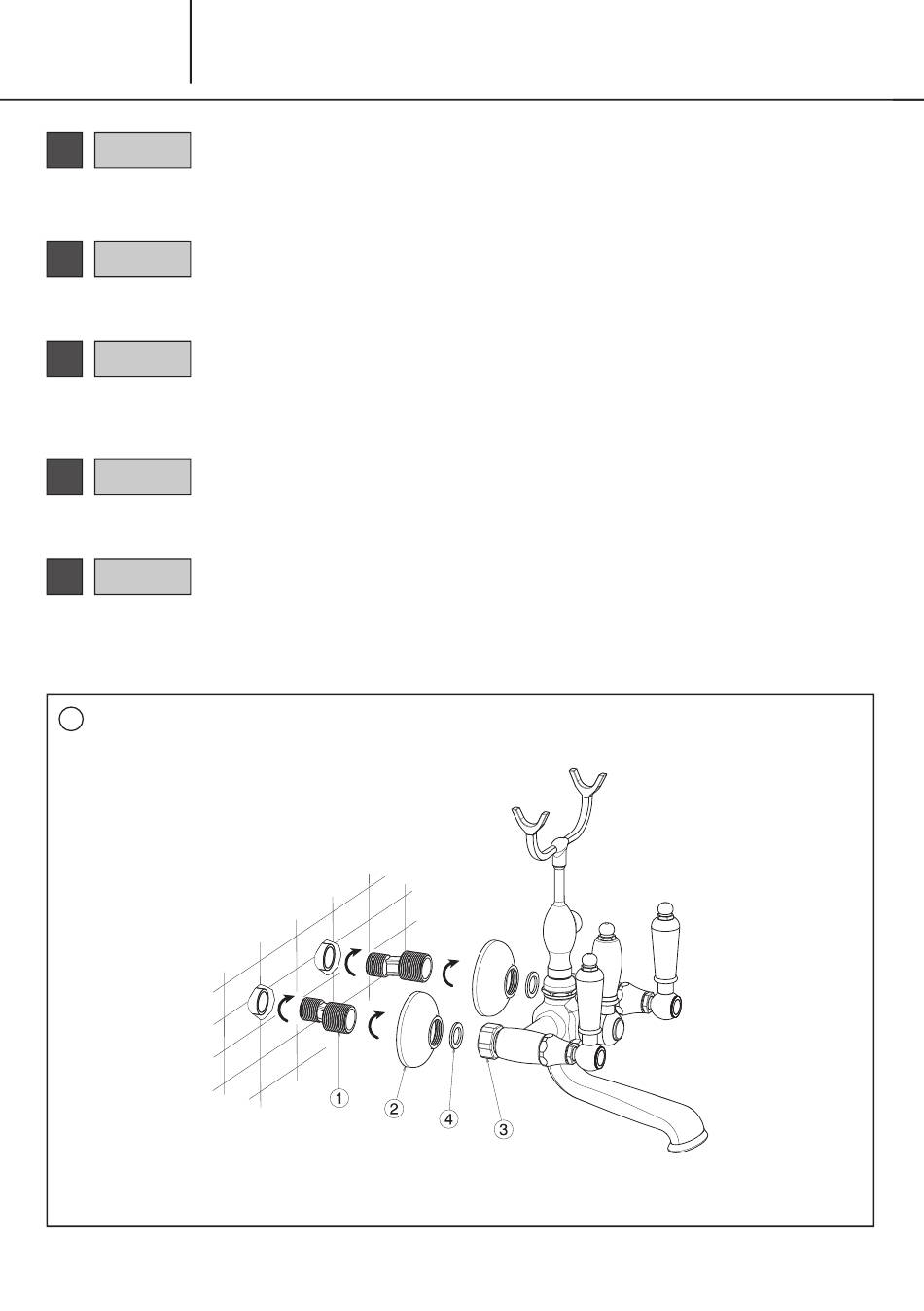 1

2

4

3