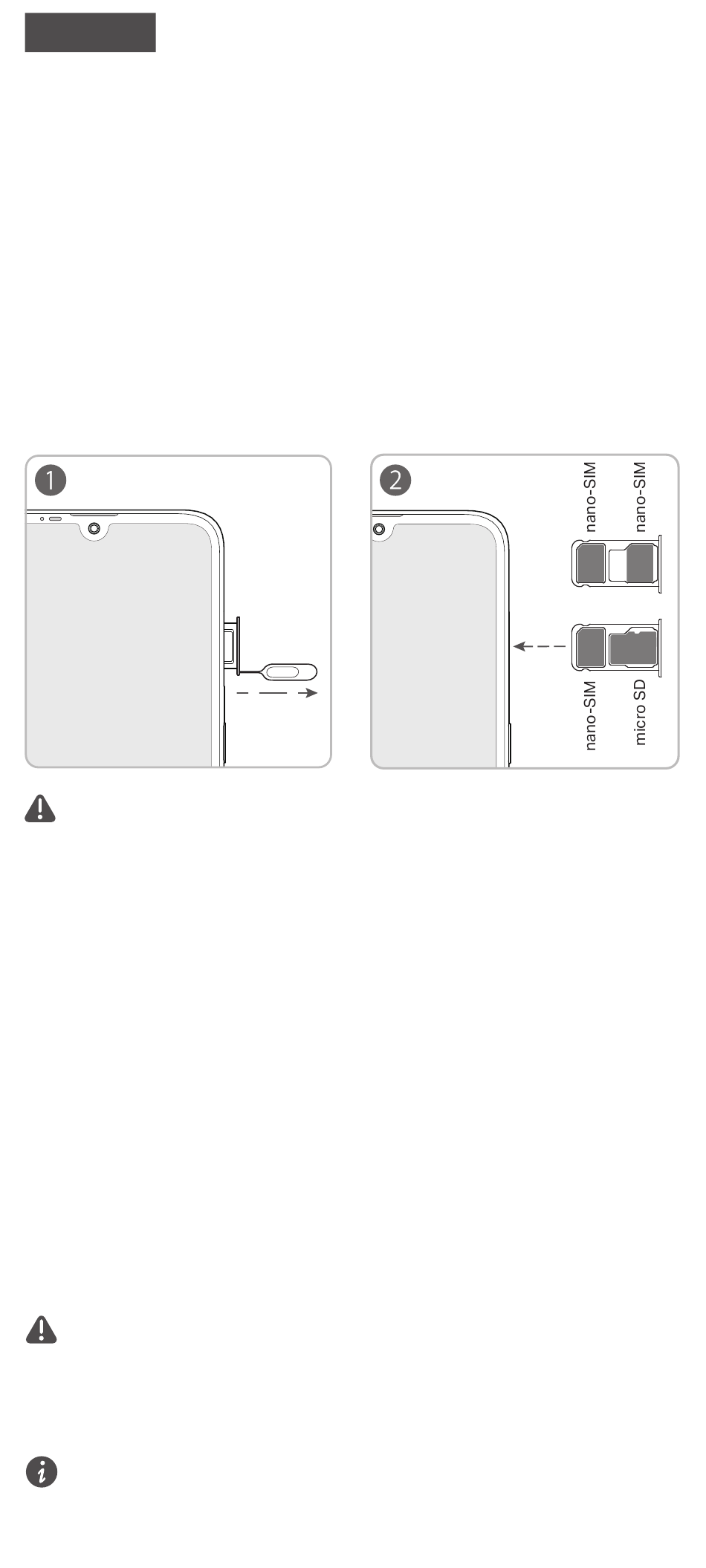 1

2

nano-SIM

nano-SIM

nano-SIM

micro SD