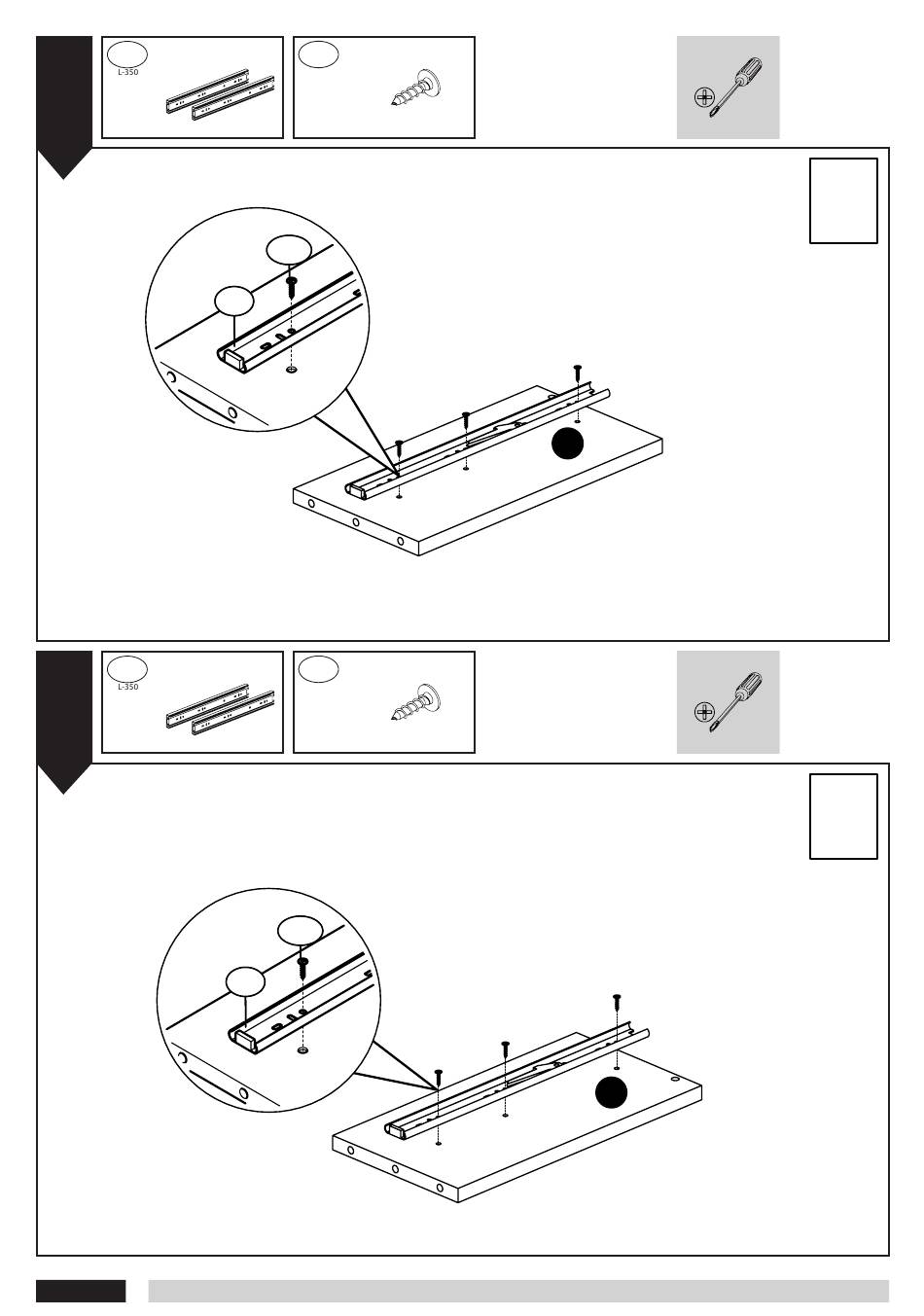 L-350

L-350