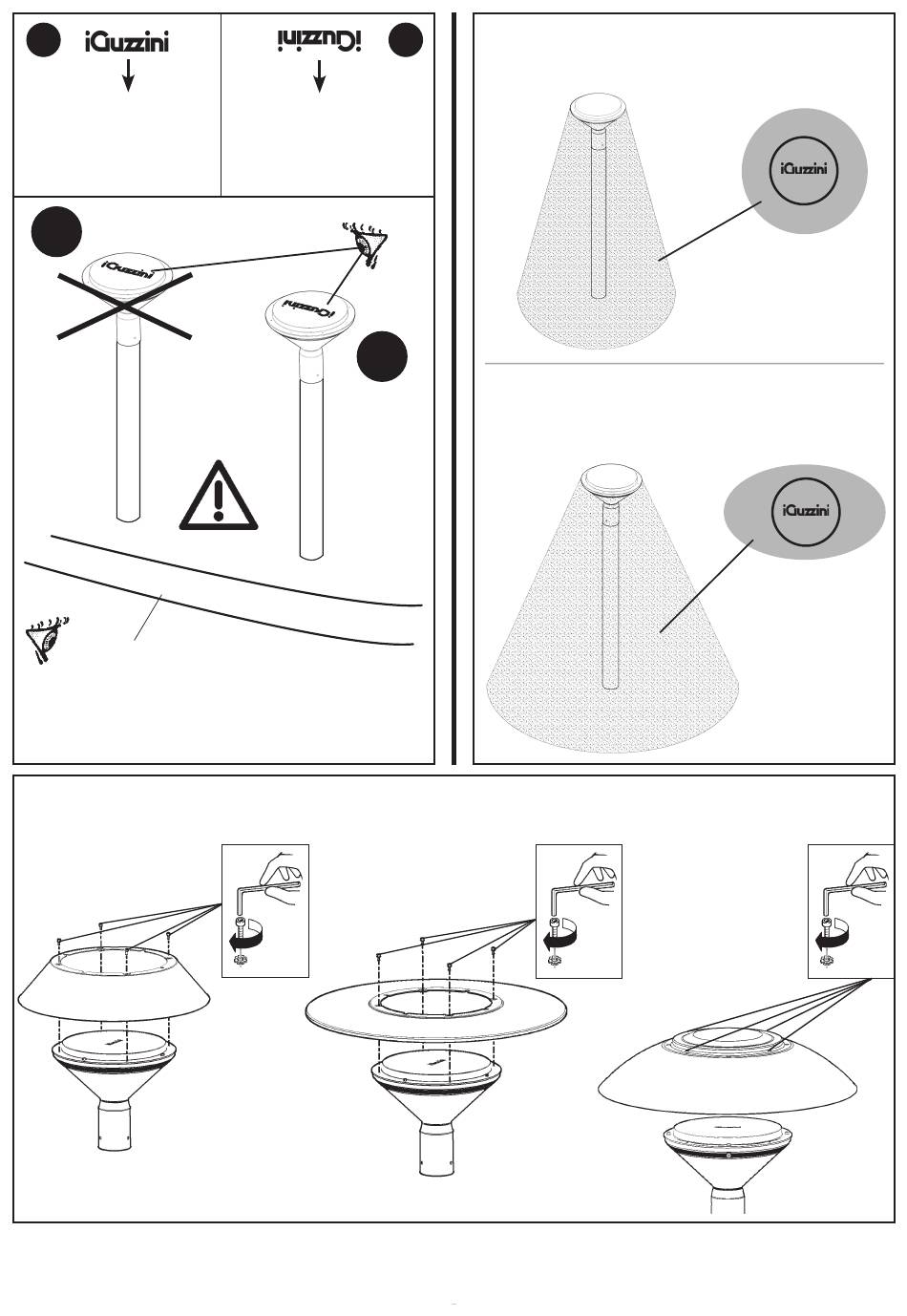 iGuzzini

iGuzzini

iGuzzini

iGuzzini

iGuzzini

iGuzzini