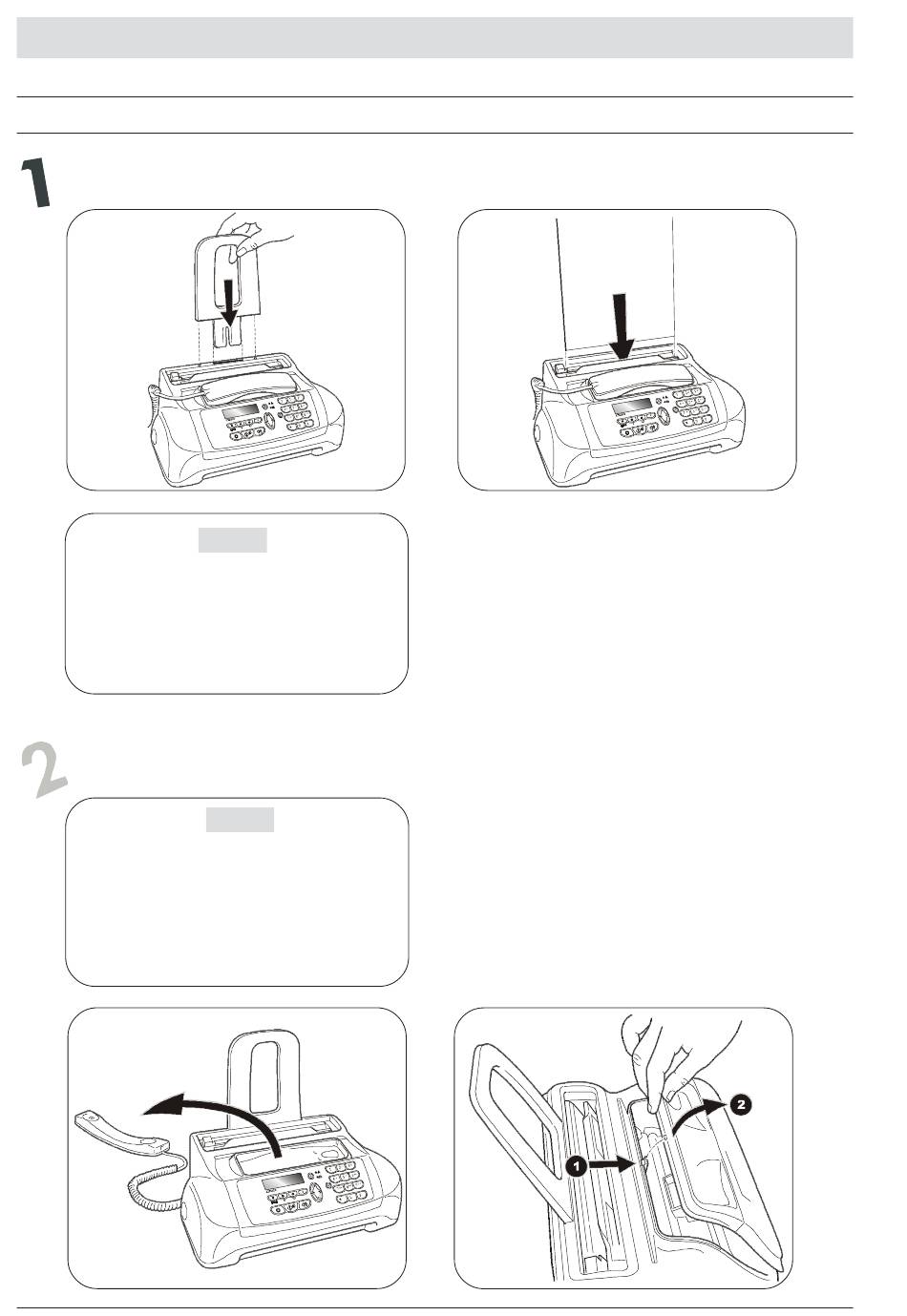 1

2

1

2