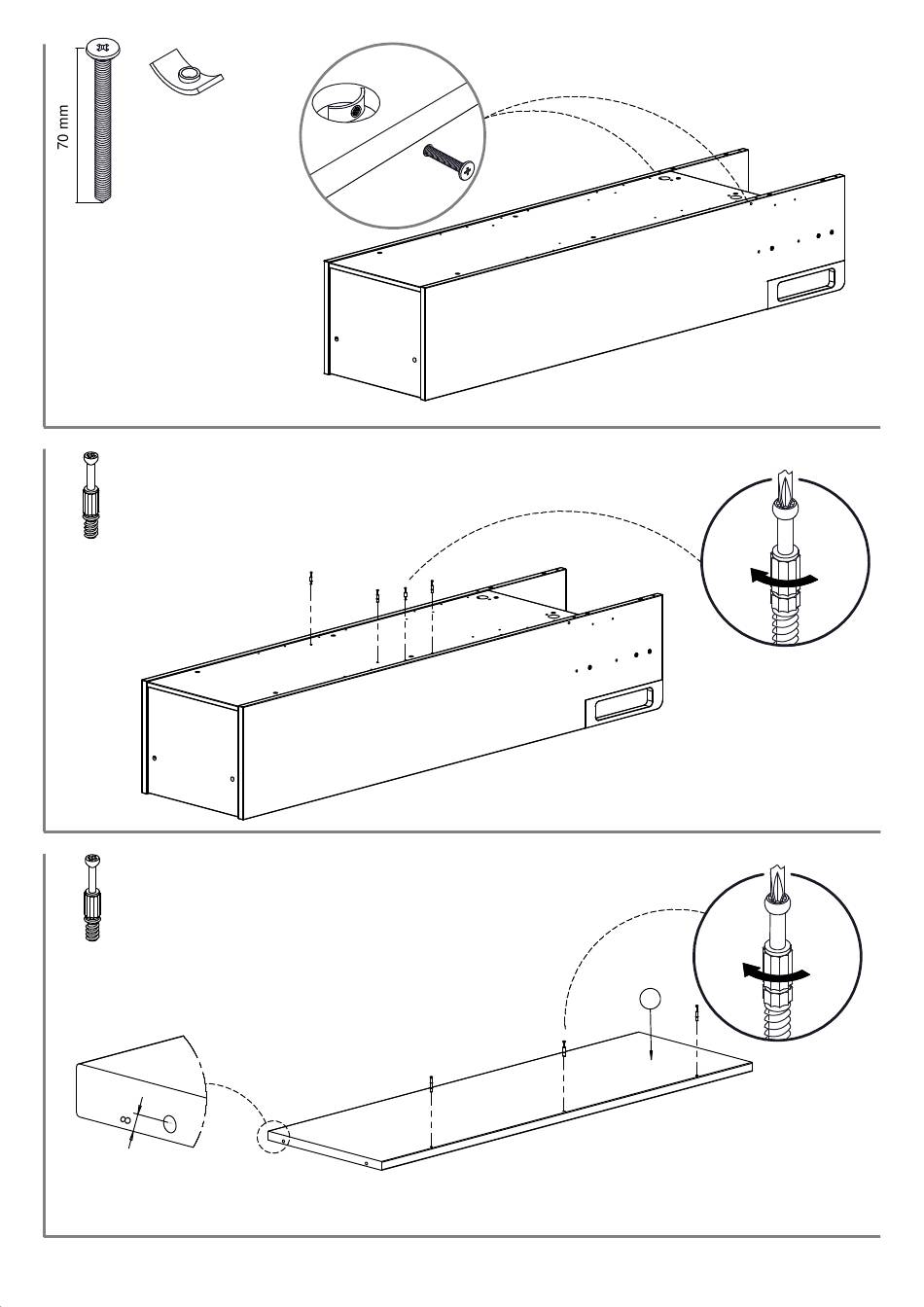 70 mm

8