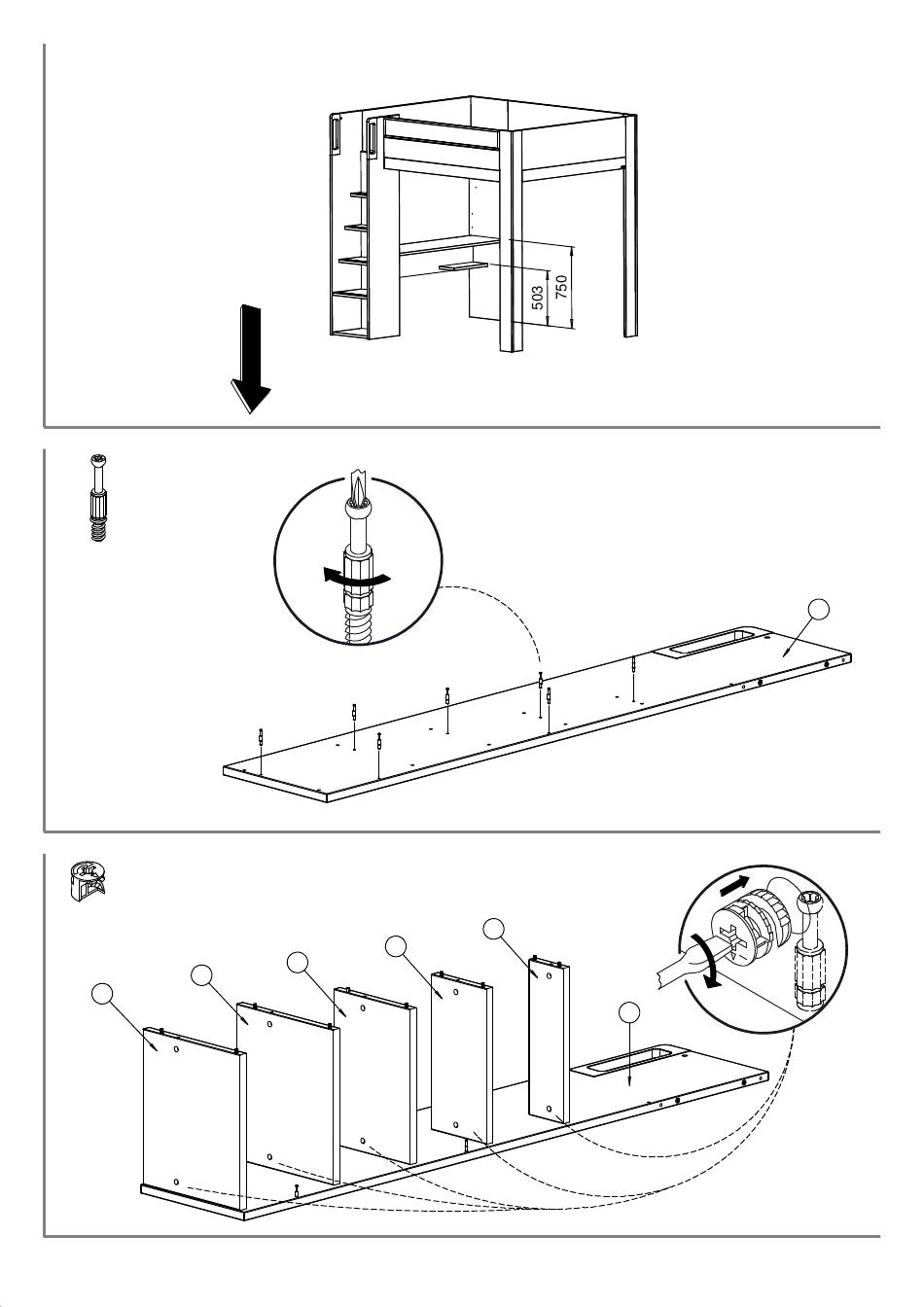 503
750