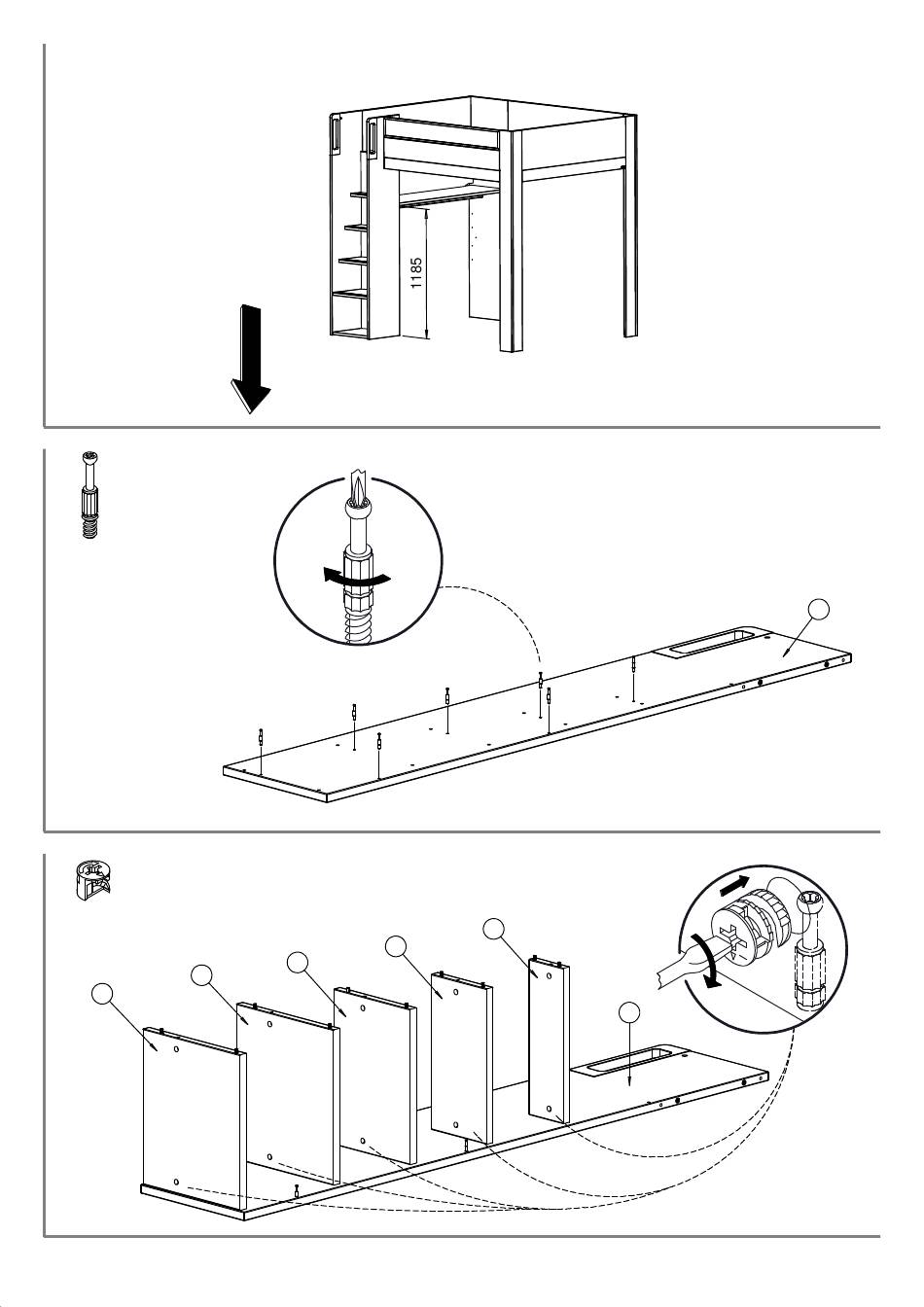 1185