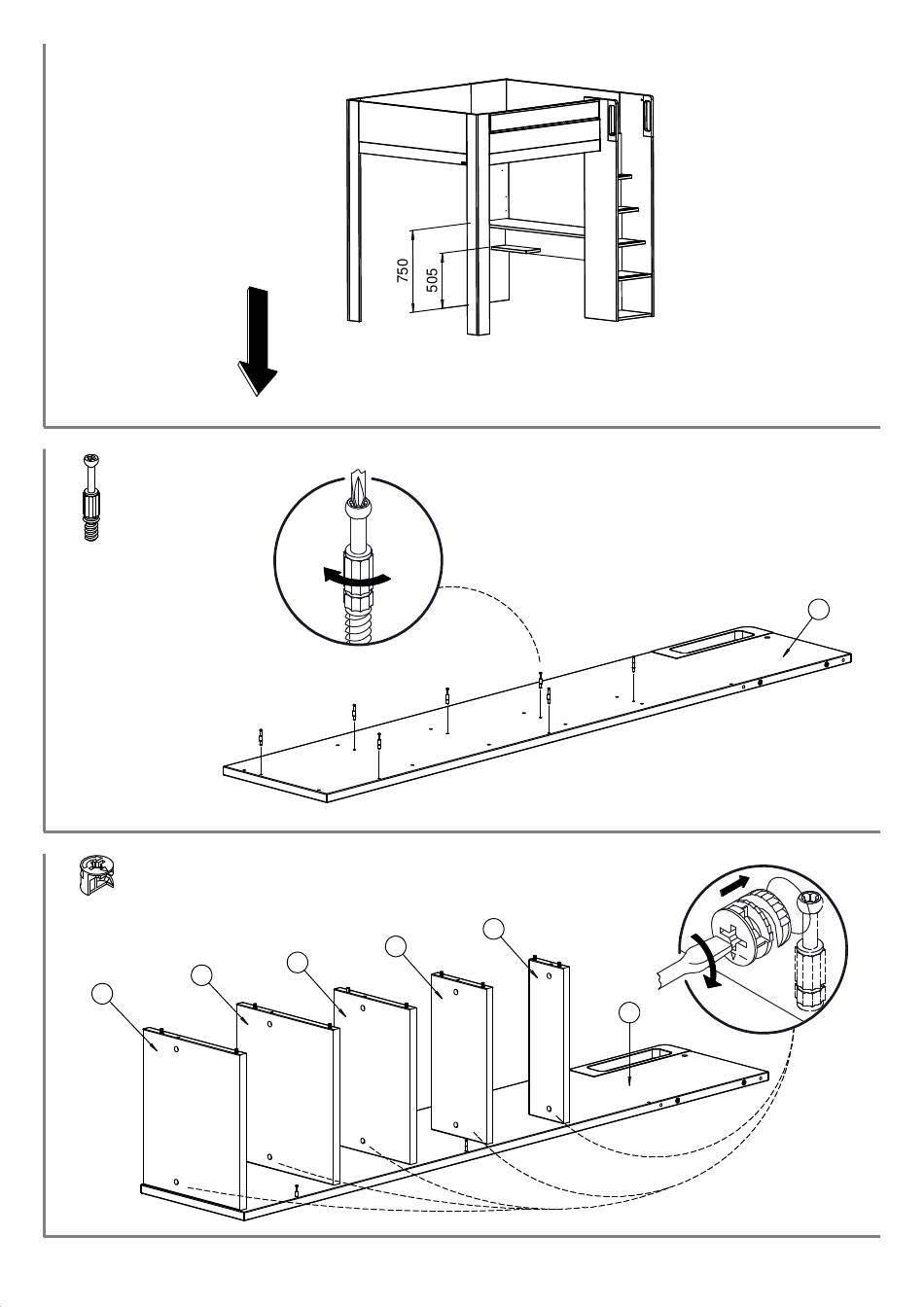 750
505