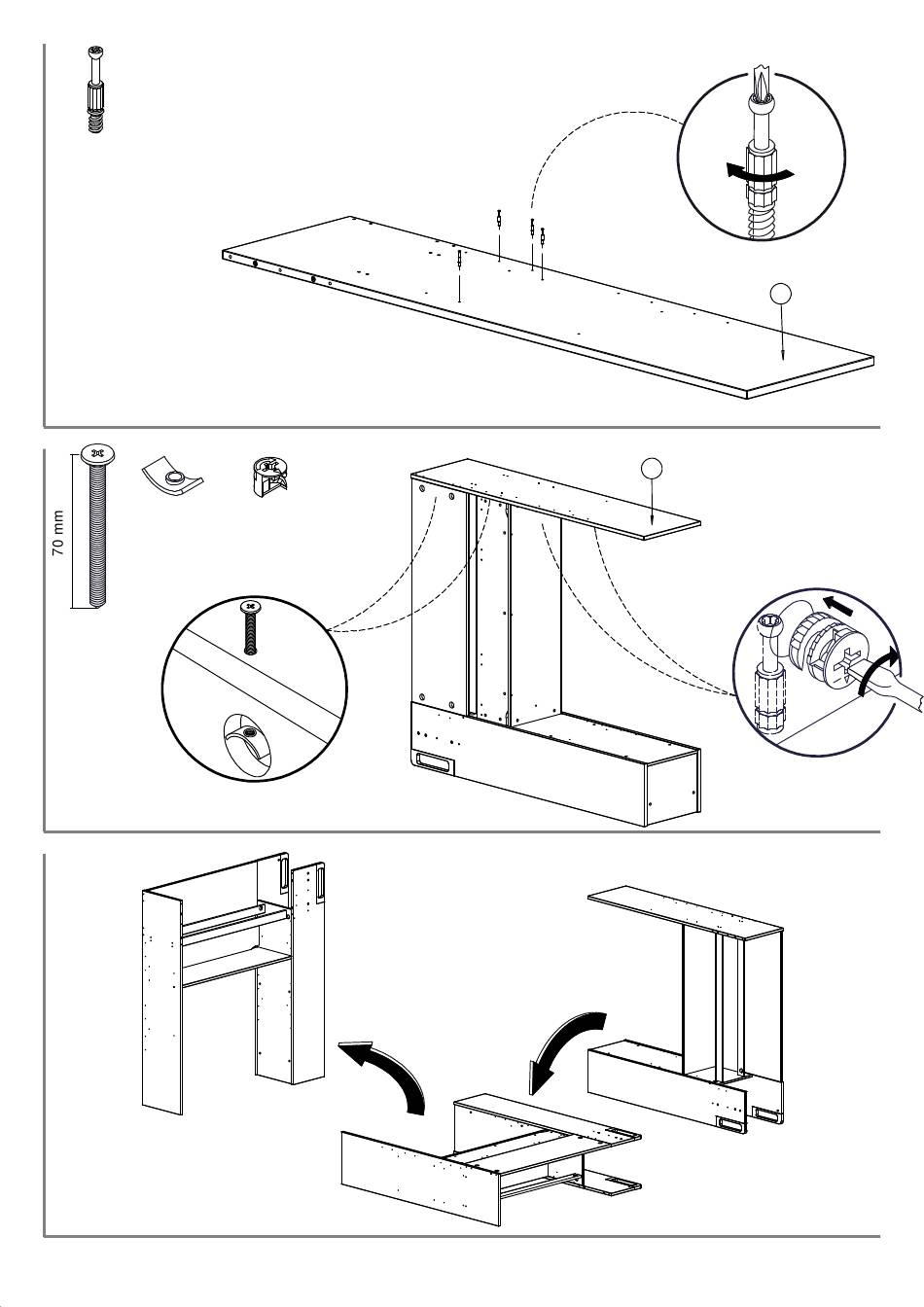 70 mm