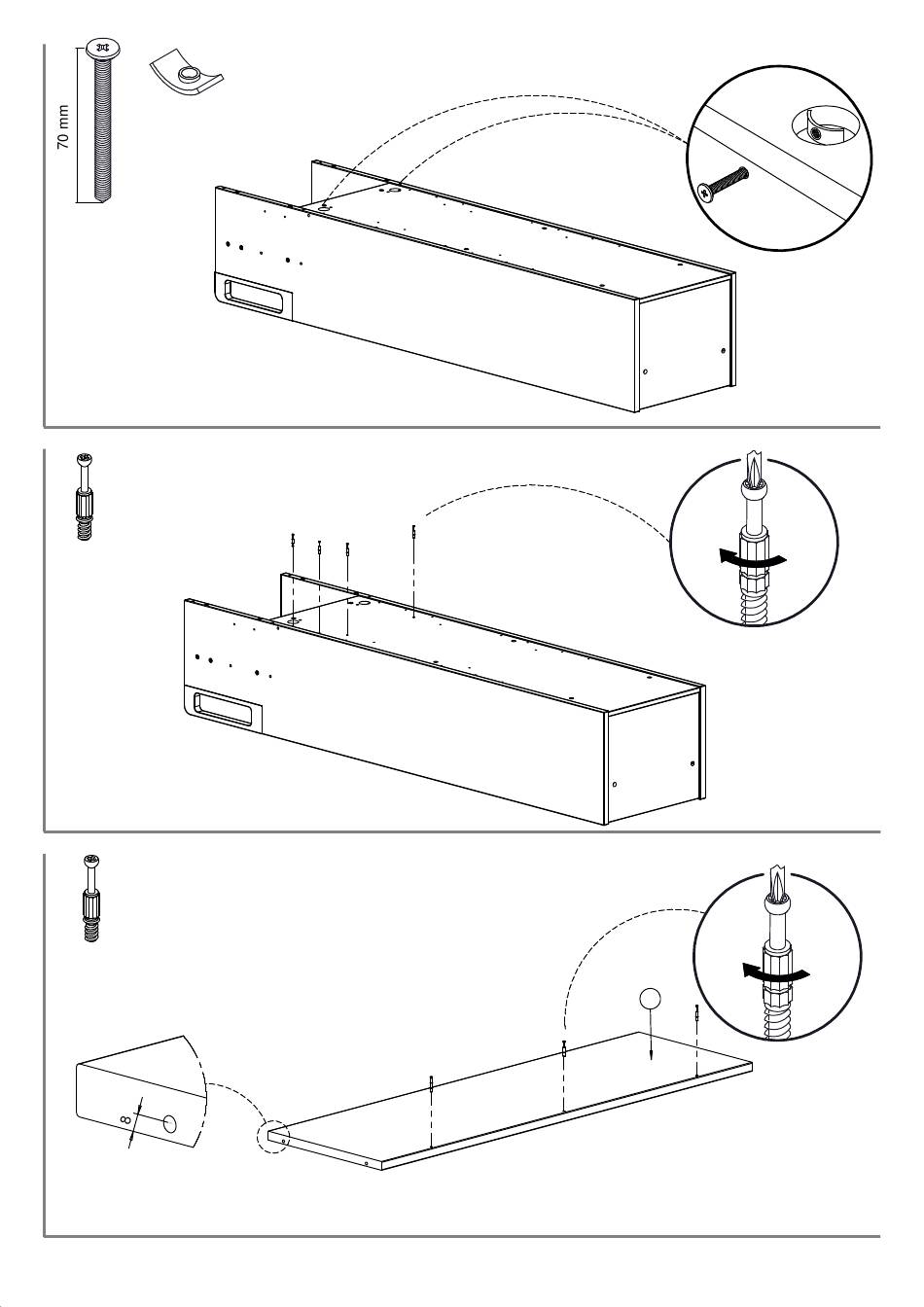 70 mm

8