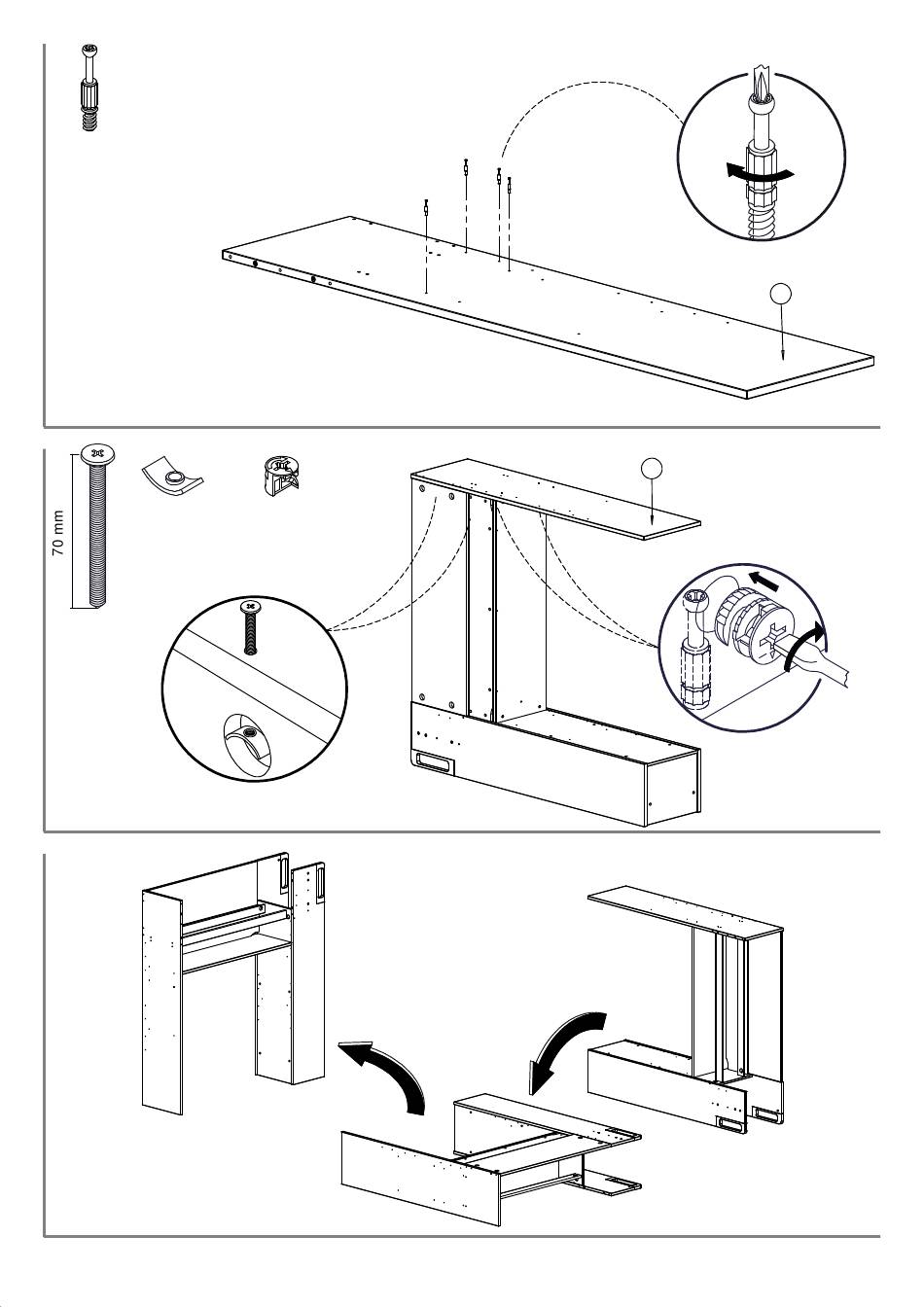 70 mm