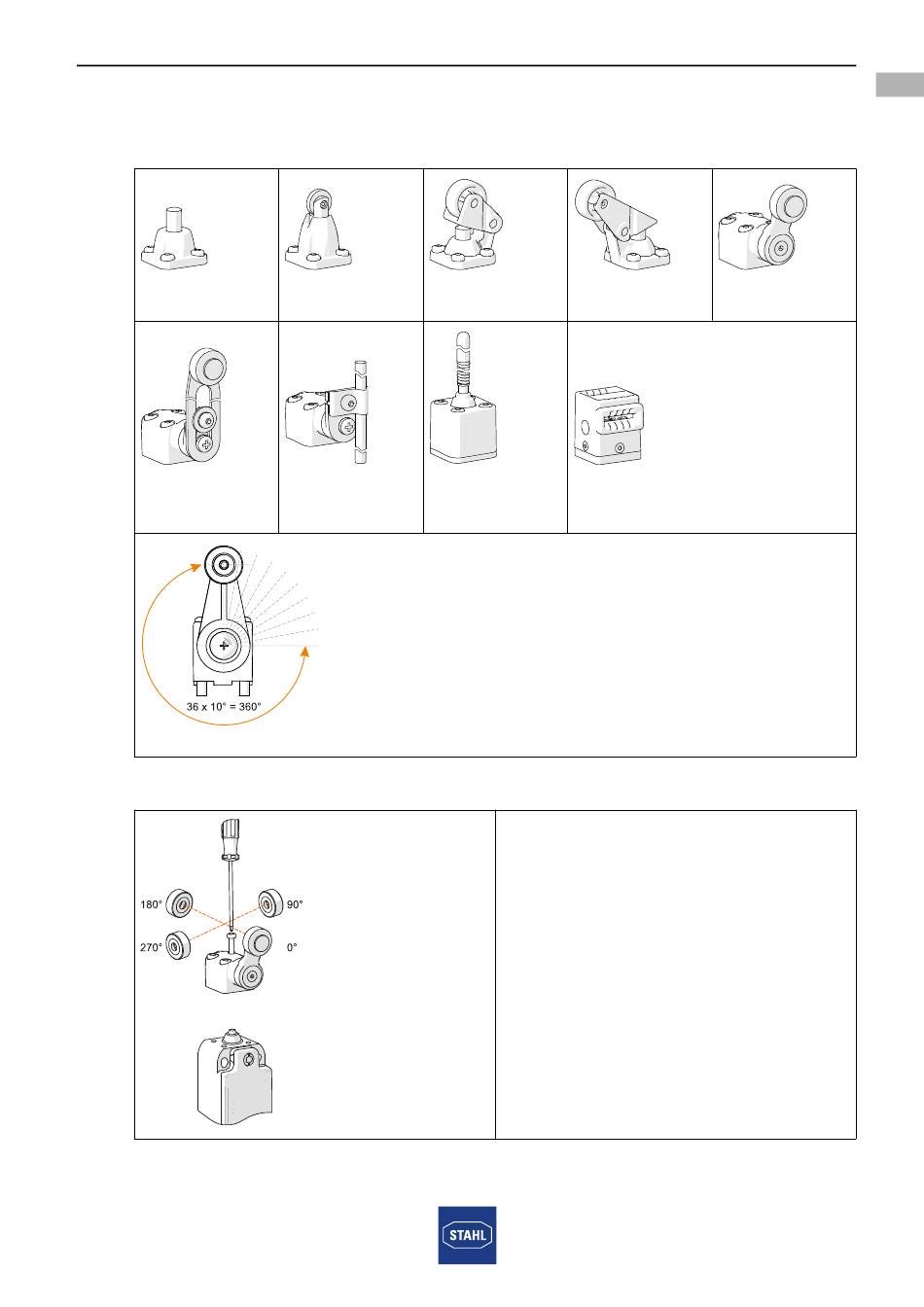 36 x 10° = 360°

180°

90°

270°

0°

STAHL