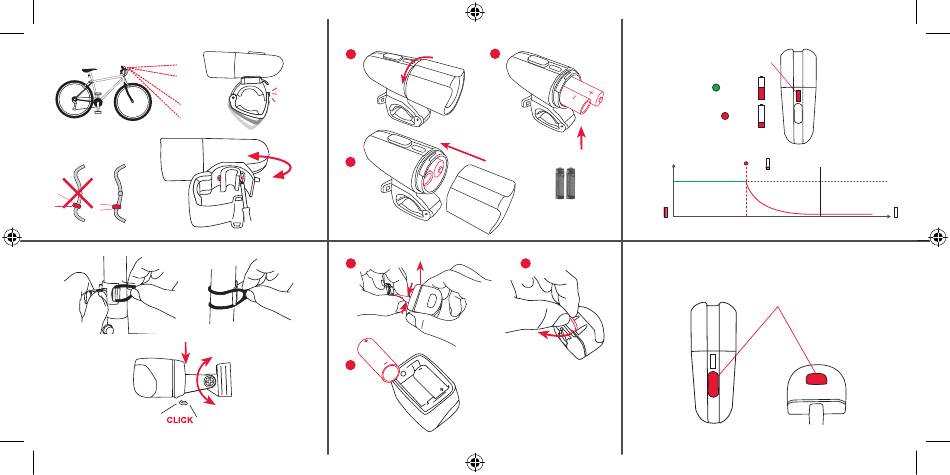 CLICK