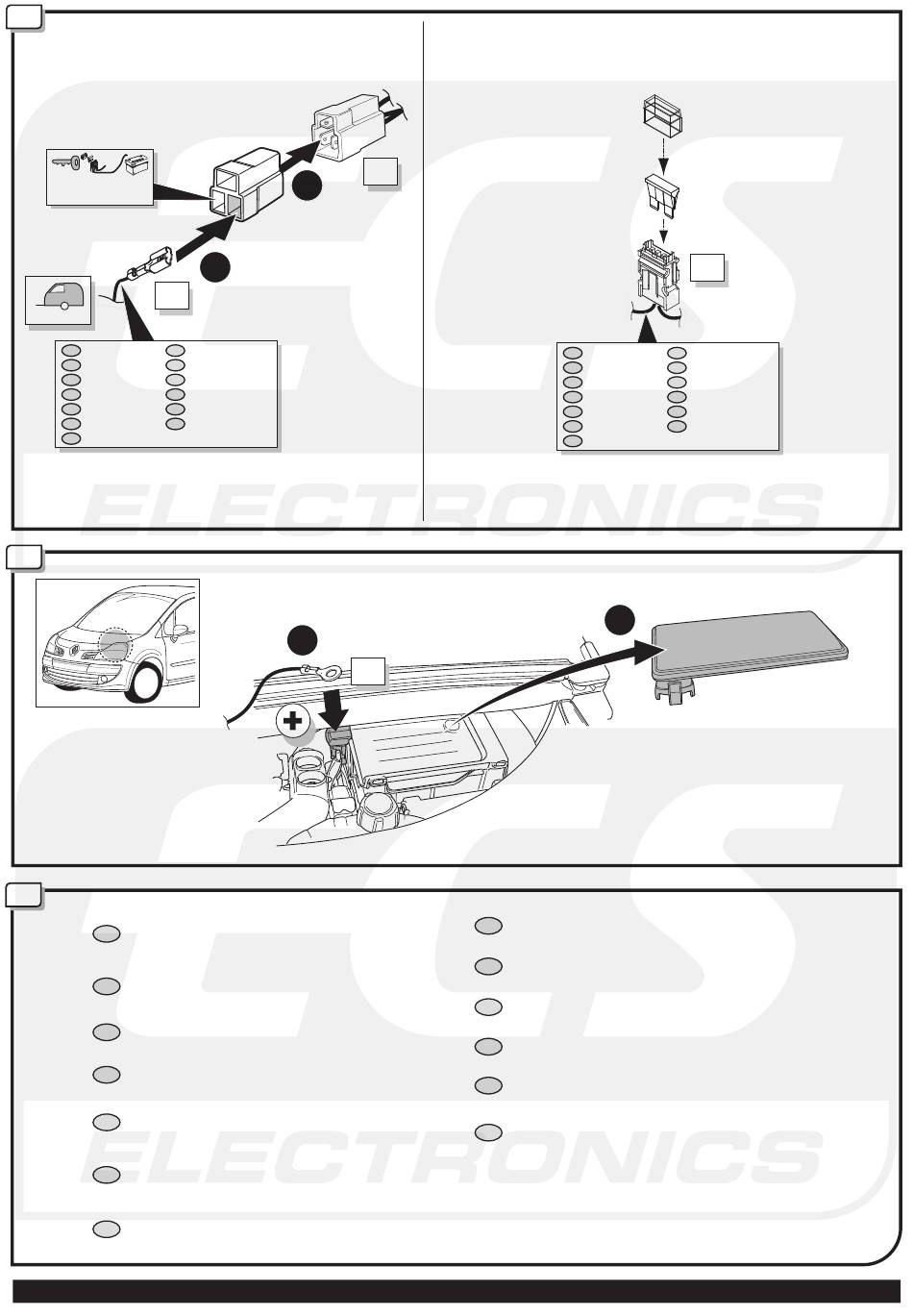 ECS
ELECTRONICS

ECS
ELECTRONICS