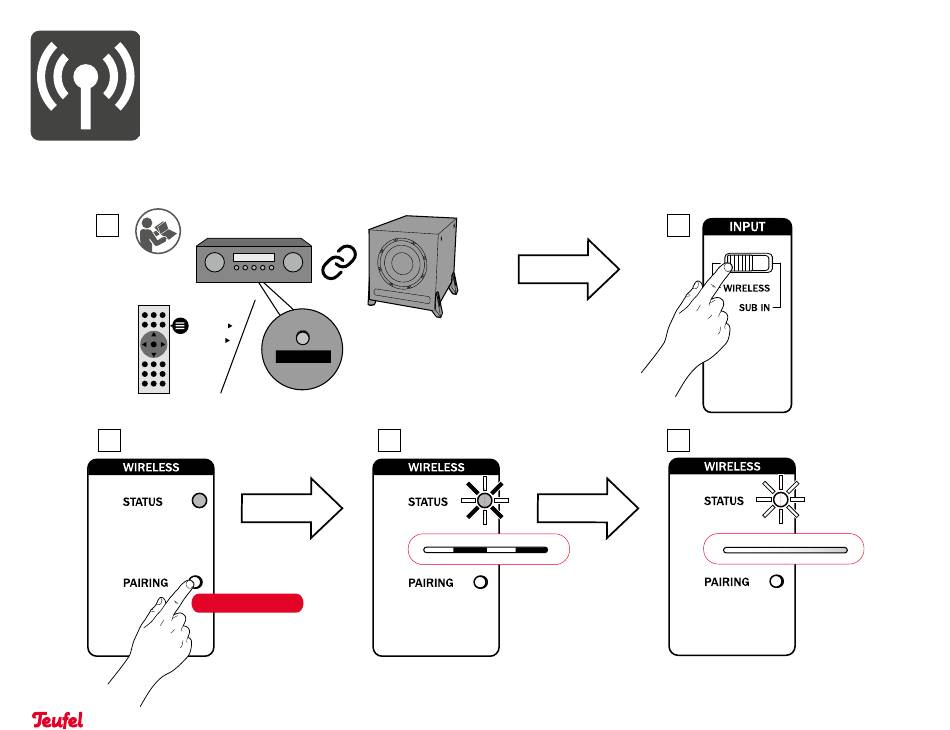 INPUT

WIRELESS

SUB IN

WIRELESS

STATUS

PAIRING

WIRELESS

STATUS

PAIRING

WIRELESS

STATUS

PAIRING

Teufel