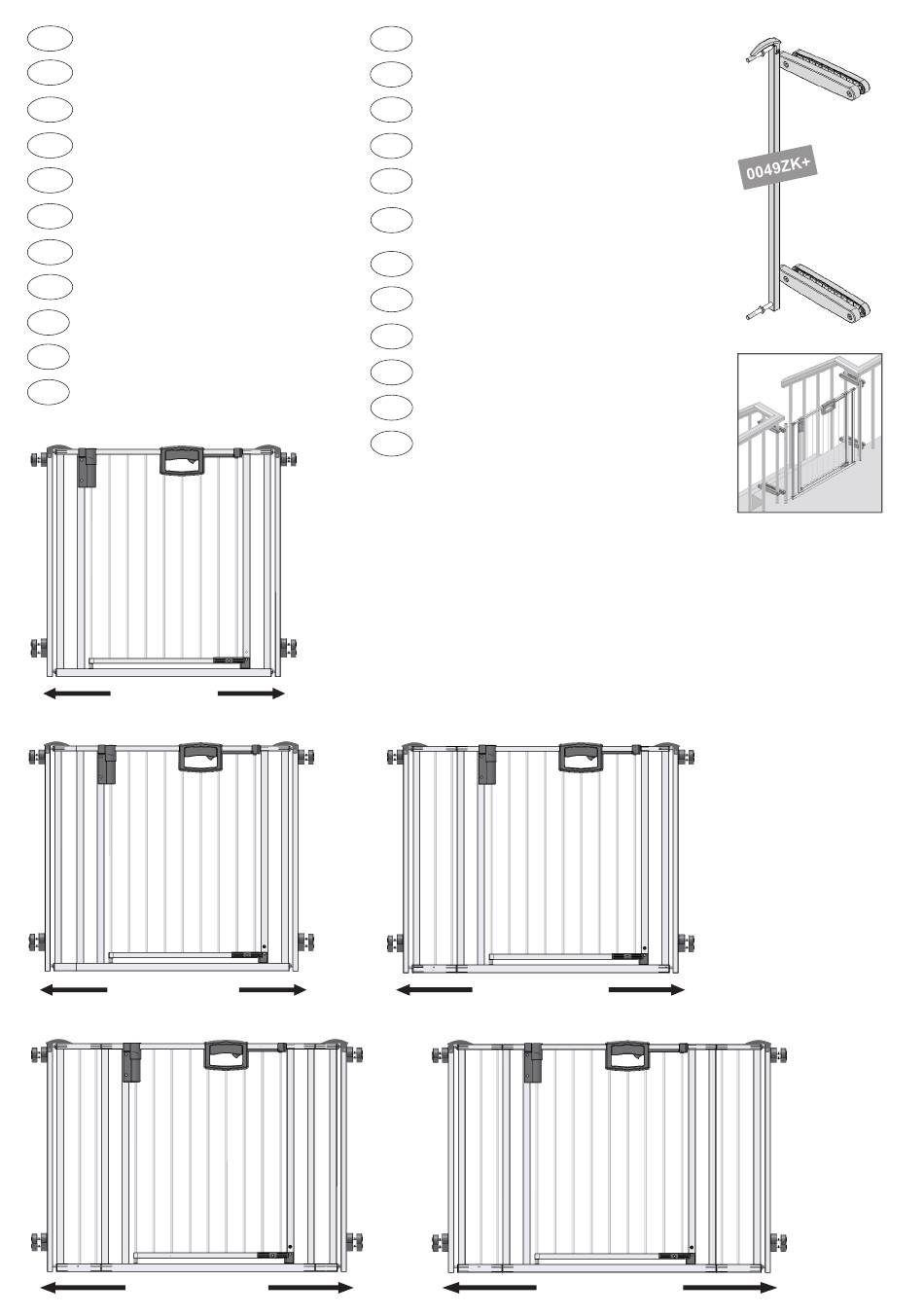 0049ZK+