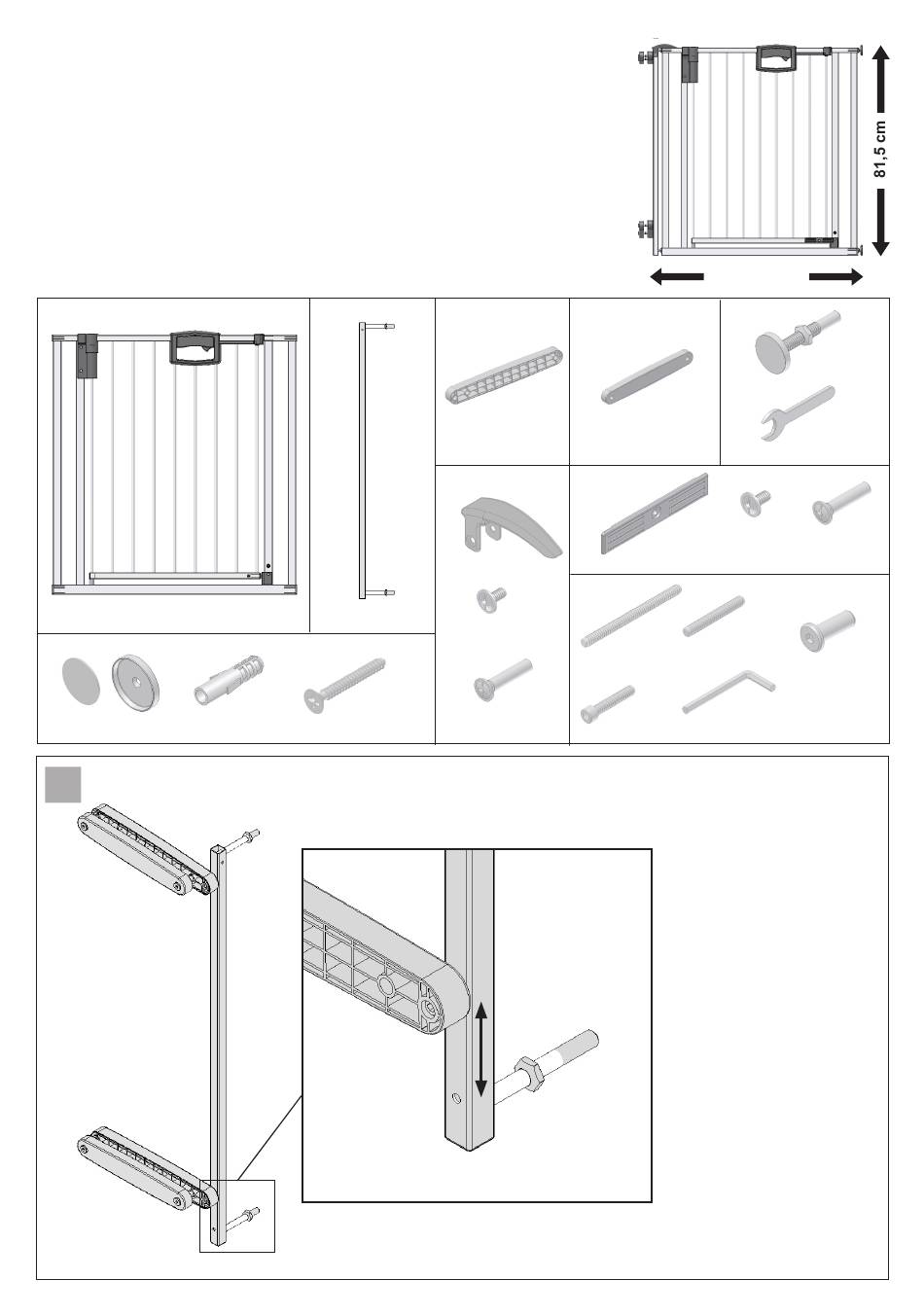 81,5 cm