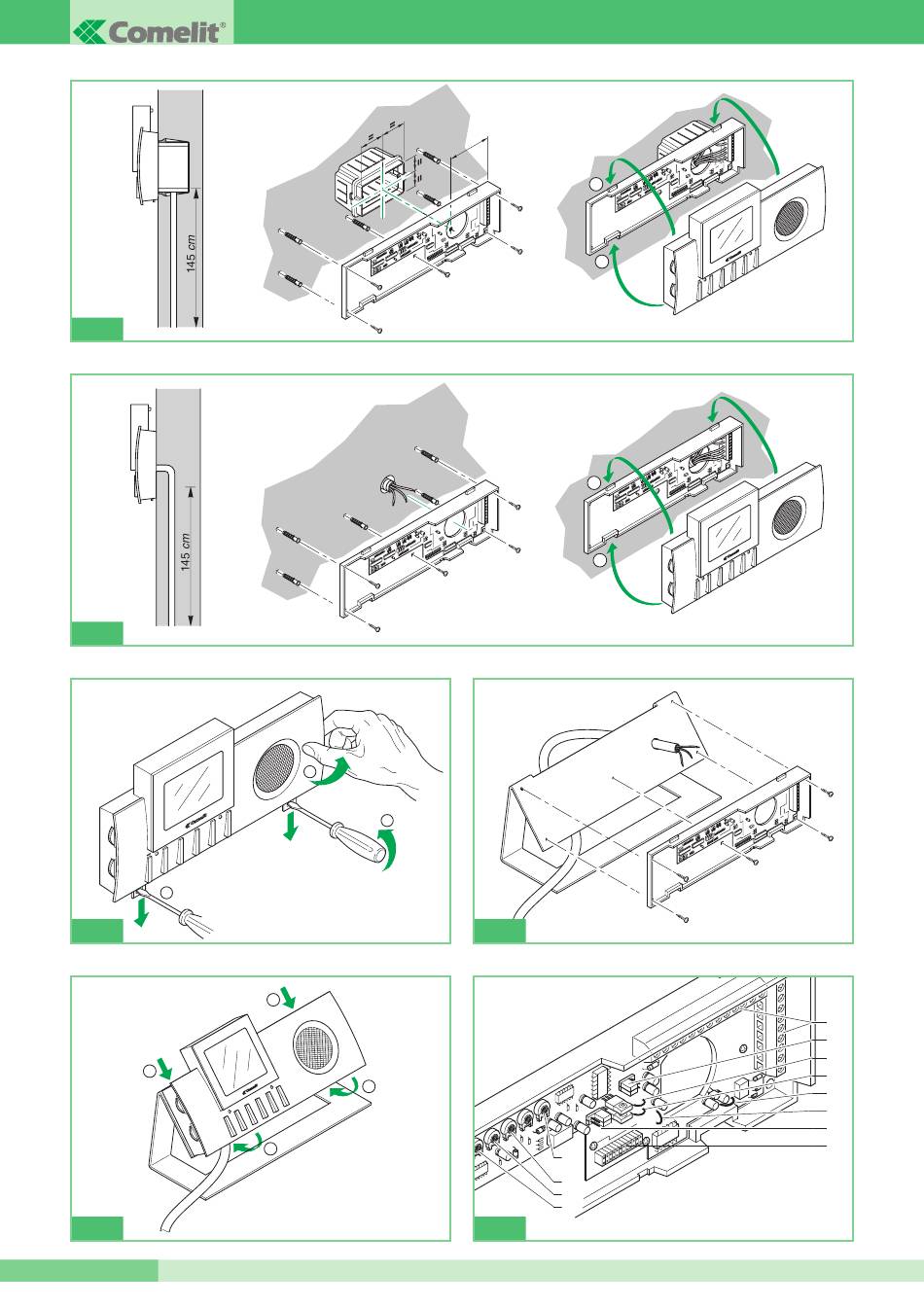 Comelit®

145 cm

145 cm