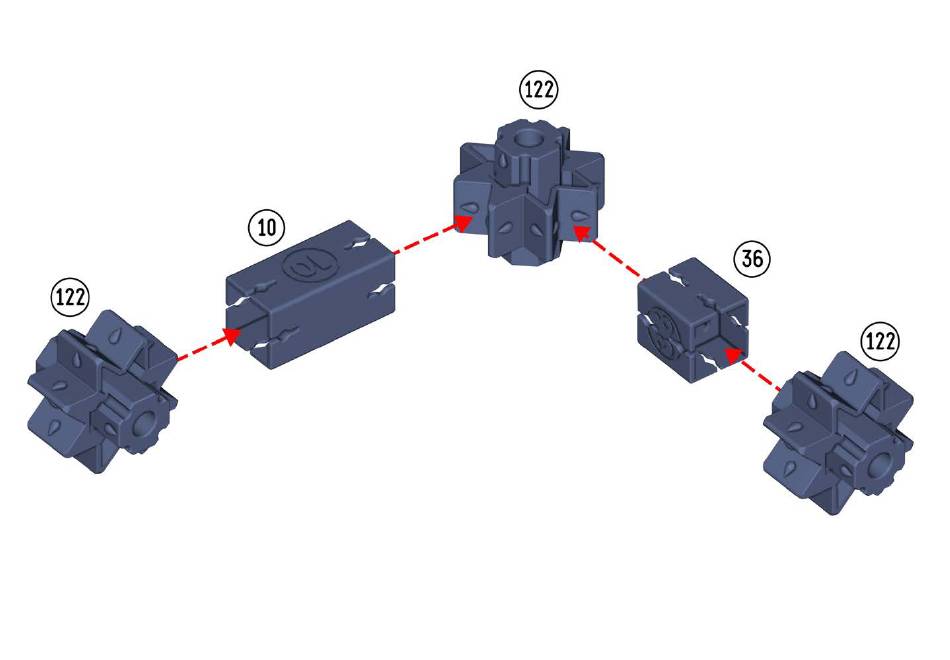 122

10

122

36

122