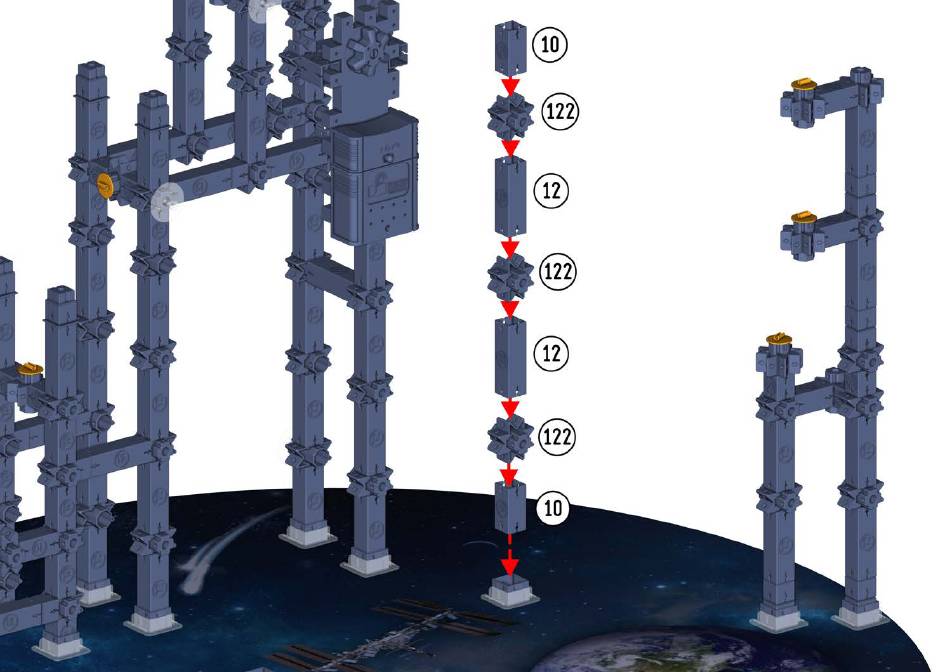 10
122
12
122
12
122
10