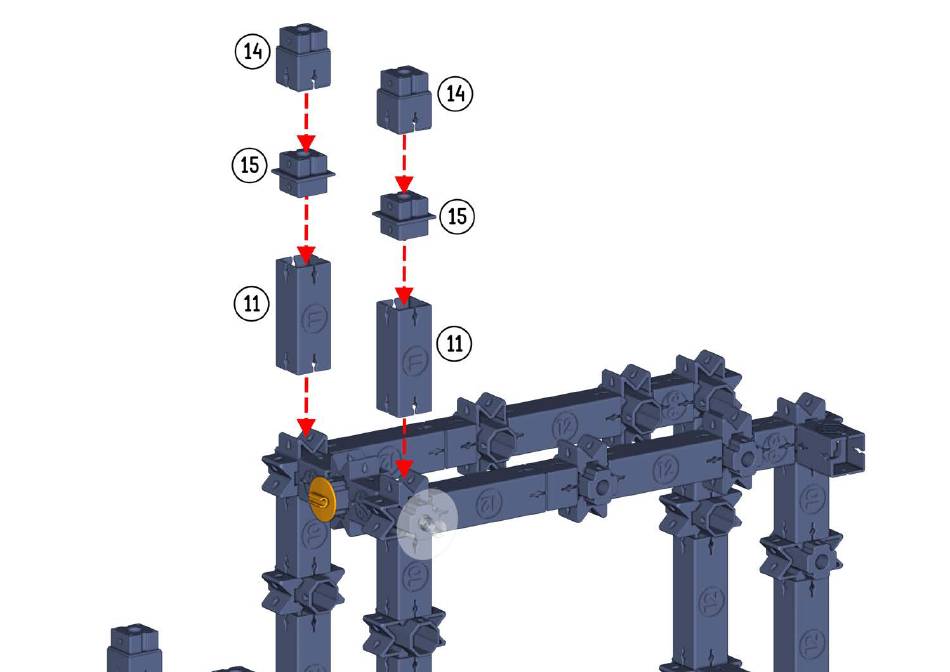 14
14
15
15
11
11