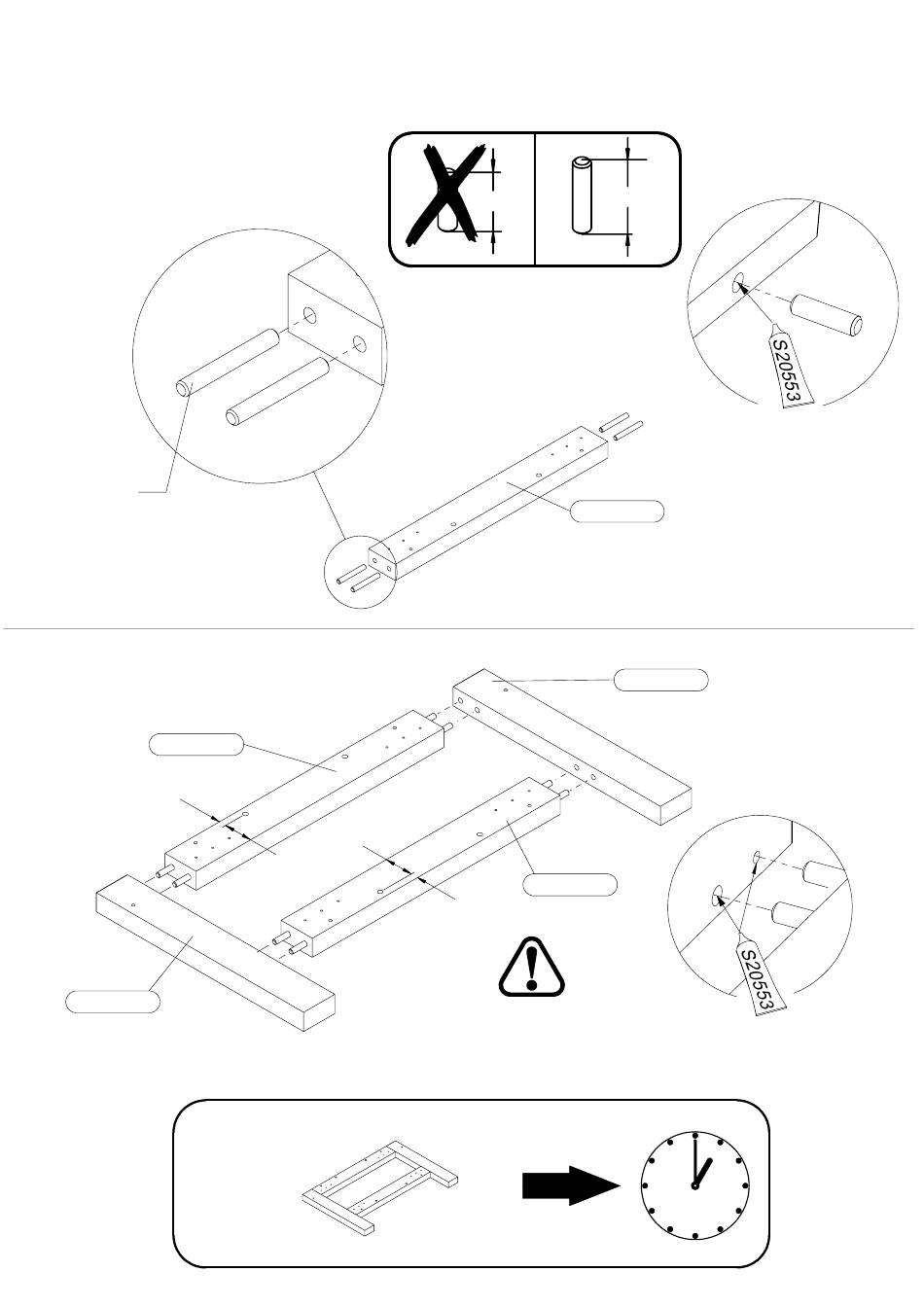 S20553

S20553