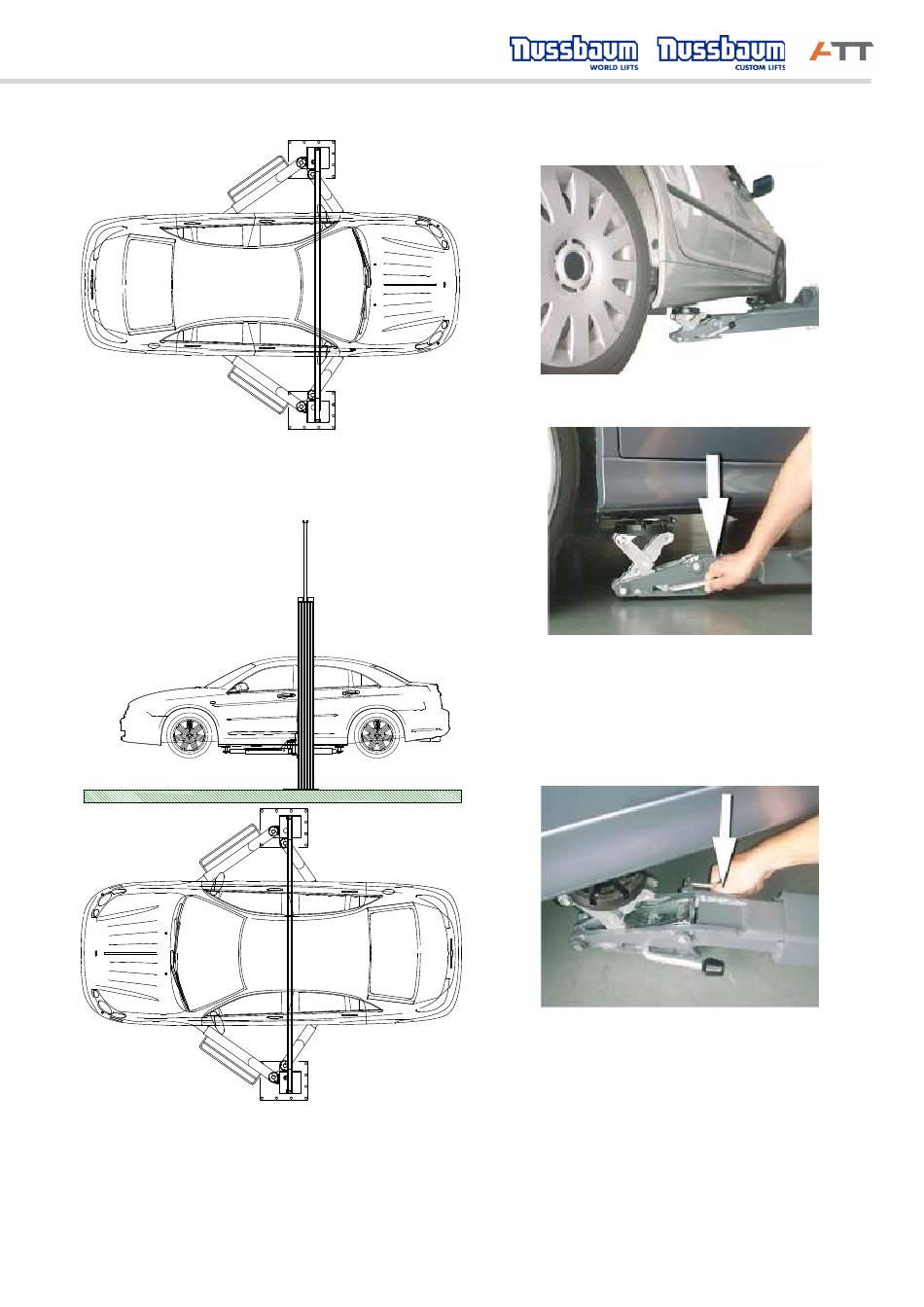 Nussbaum WORLD LIFTS Nussbaum CUSTOM LIFTS ATT